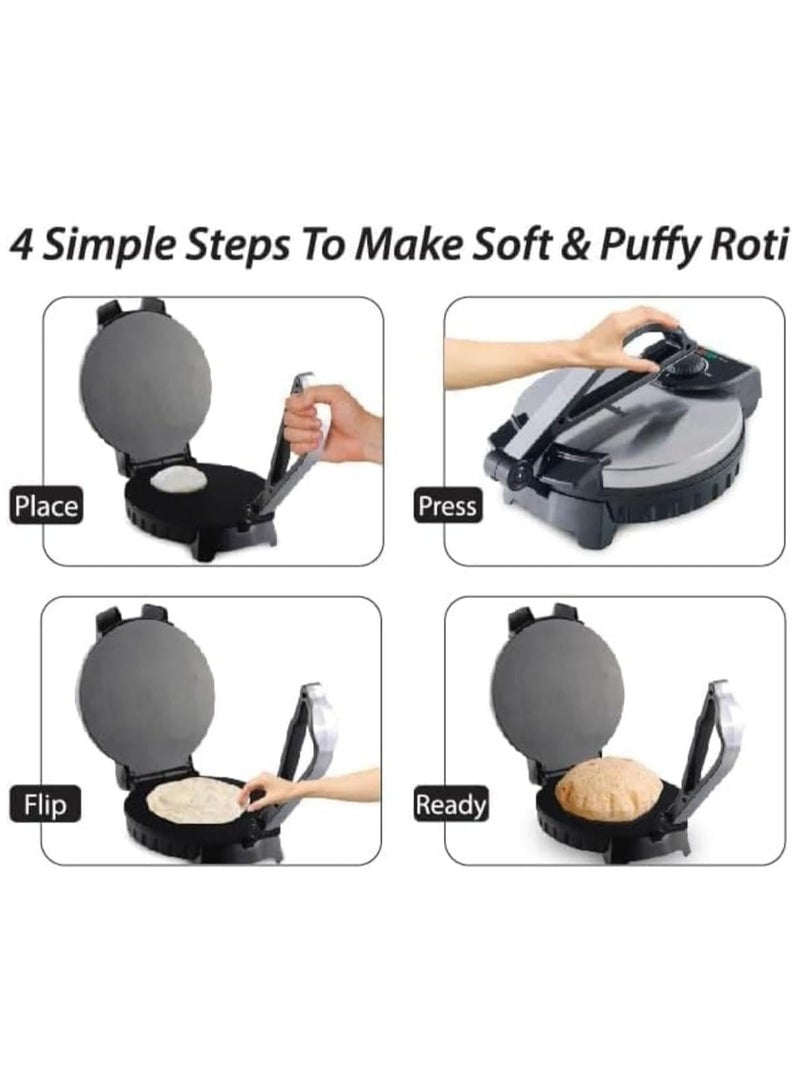 4 Simple Steps To Make Soft & Puffy Roti

Place

Press

Flip

Ready