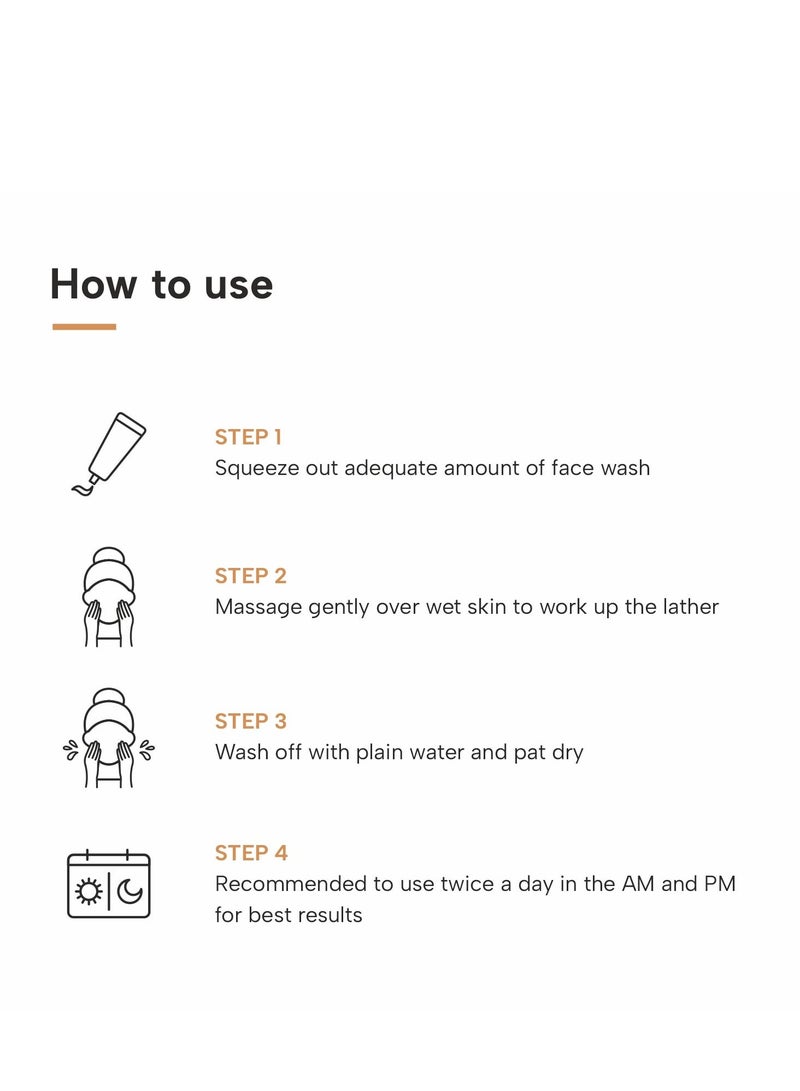 How to use

STEP 1
Squeeze out adequate amount of face wash

STEP 2
Massage gently over wet skin to work up the lather

STEP 3
Wash off with plain water and pat dry

STEP 4
Recommended to use twice a day in the AM and PM for best results