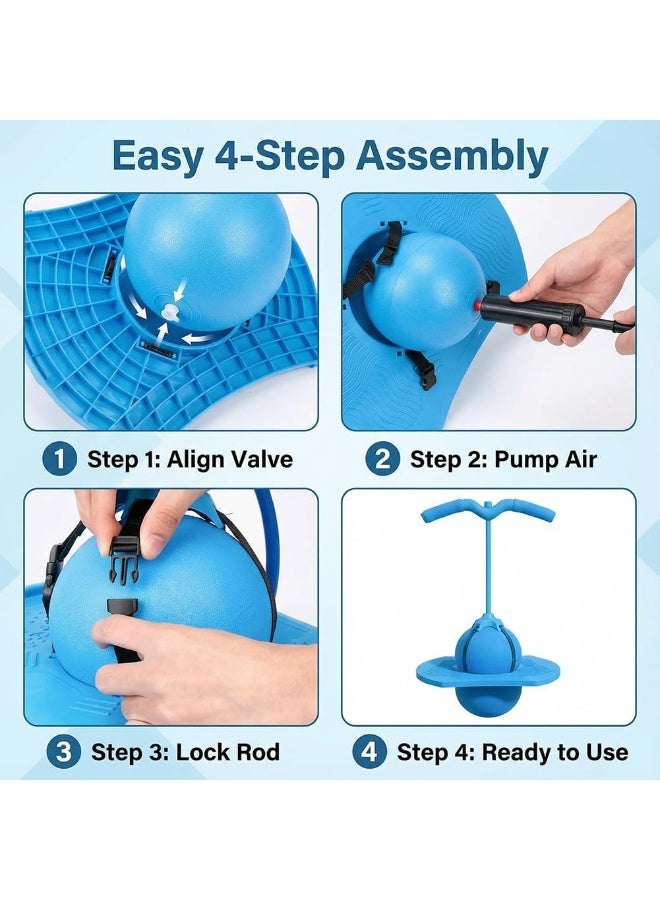 Easy 4-Step Assembly

1 Step 1: Align Valve

2 Step 2: Pump Air

3 Step 3: Lock Rod

4 Step 4: Ready to Use