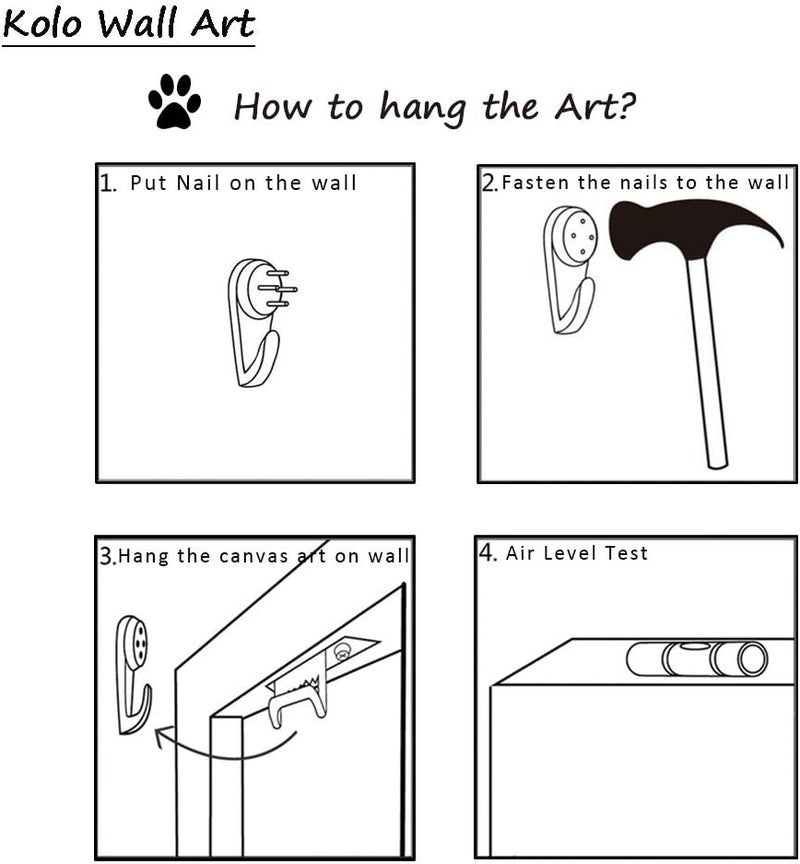 Kolo Wall Art

How to hang the Art?

1. Put Nail on the wall

2.Fasten the nails to the wall

3.Hang the canvas art on wall

4. Air Level Test