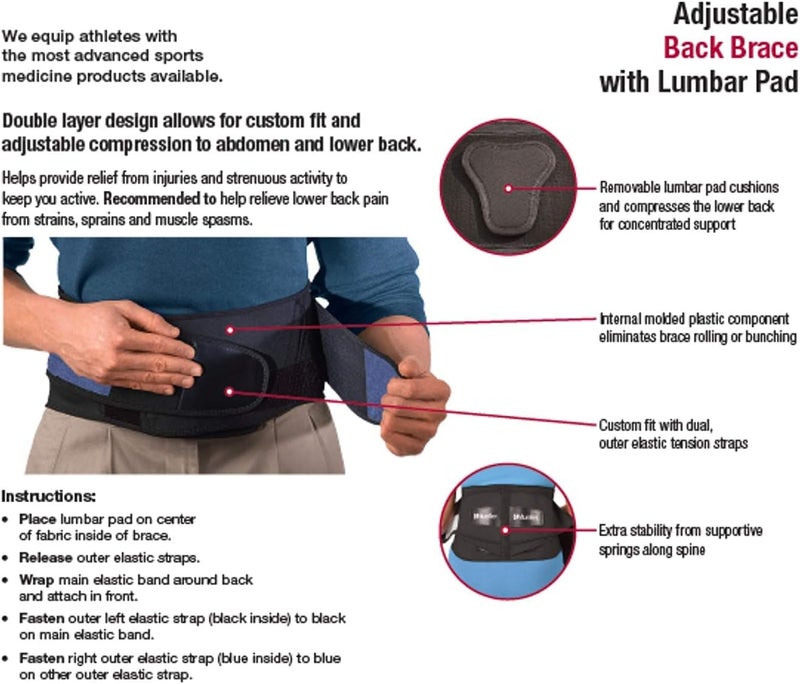 We equip athletes with the most advanced sports medicine products available.

Adjustable
Back Brace
with Lumbar Pad

Double layer design allows for custom fit and adjustable compression to abdomen and lower back.

Helps provide relief from injuries and strenuous activity to keep you active. Recommended to help relieve lower back pain from strains, sprains and muscle spasms.

Removable lumbar pad cushions and compresses the lower back for concentrated support

Internal molded plastic component eliminates brace rolling or bunching

Custom fit with dual, outer elastic tension straps

Mueller Mueller

Extra stability from supportive springs along spine

Instructions:
• Place lumbar pad on center of fabric inside of brace.
• Release outer elastic straps.
• Wrap main elastic band around back and attach in front.
• Fasten outer left elastic strap (black inside) to black on main elastic band.
• Fasten right outer elastic strap (blue inside) to blue on other outer elastic strap.