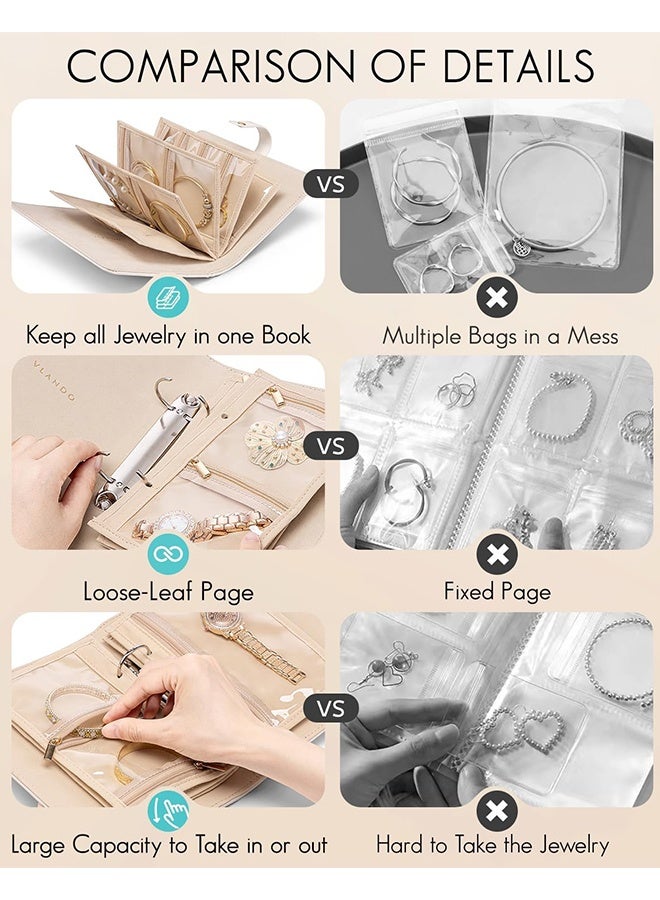 COMPARISON OF DETAILS

VS

Keep all Jewelry in one Book

Multiple Bags in a Mess

VLANDO

VS

Loose-Leaf Page

Fixed Page

VS

Large Capacity to Take in or out

Hard to Take the Jewelry