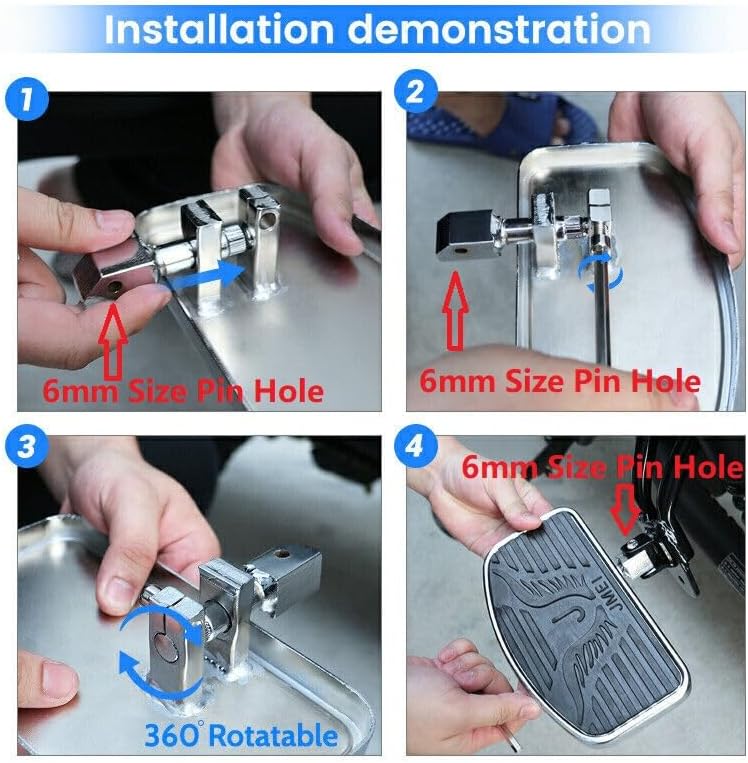 Installation demonstration

1

6mm Size Pin Hole

2

6mm Size Pin Hole

3

360° Rotatable

4

6mm Size Pin Hole

JMEI