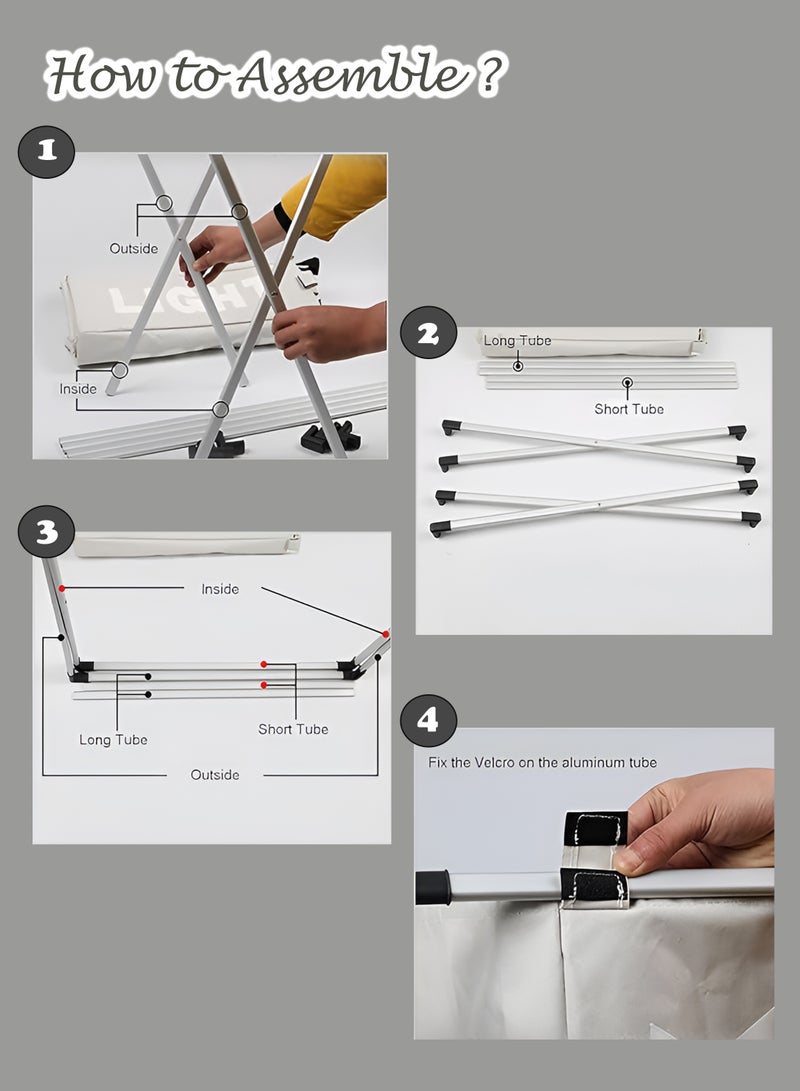 How to Assemble ?

1

Outside

LIGHT

Inside

2

Long Tube

Short Tube

3

Inside

Long Tube

Short Tube

Outside

4

Fix the Velcro on the aluminum tube