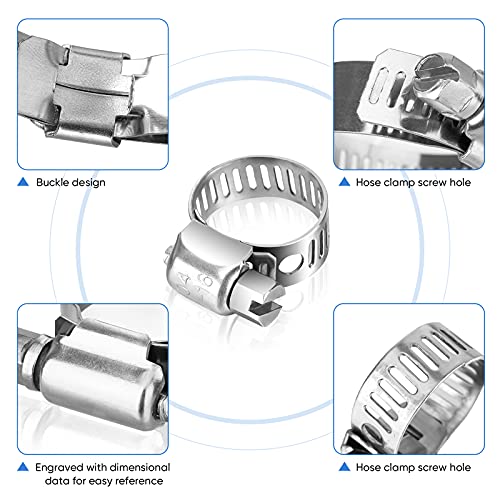 Buckle design

Hose clamp screw hole

Engraved with dimensional data for easy reference

Hose clamp screw hole