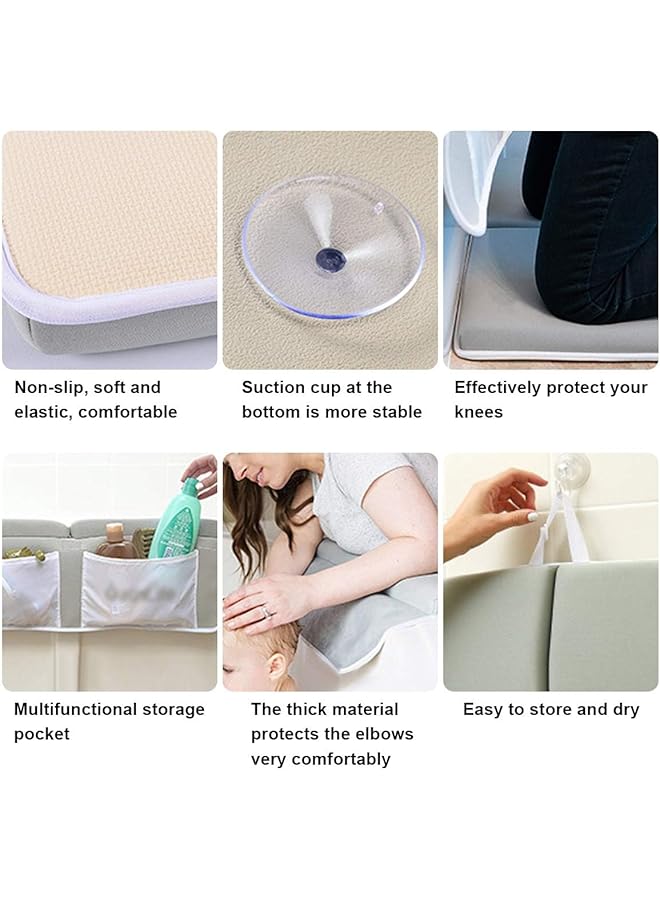 Non-slip, soft and elastic, comfortable

Suction cup at the bottom is more stable

Effectively protect your knees

Multifunctional storage pocket

The thick material protects the elbows very comfortably

Easy to store and dry