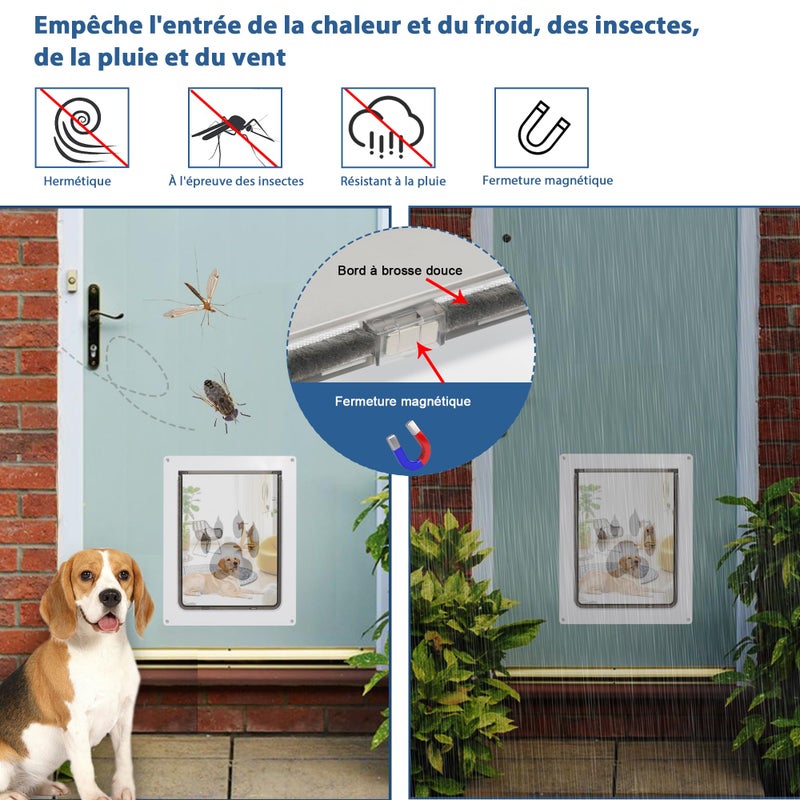 Empêche l'entrée de la chaleur et du froid, des insectes, de la pluie et du vent

Hermétique

À l'épreuve des insectes

Résistant à la pluie

Fermeture magnétique

Bord à brosse douce

Fermeture magnétique