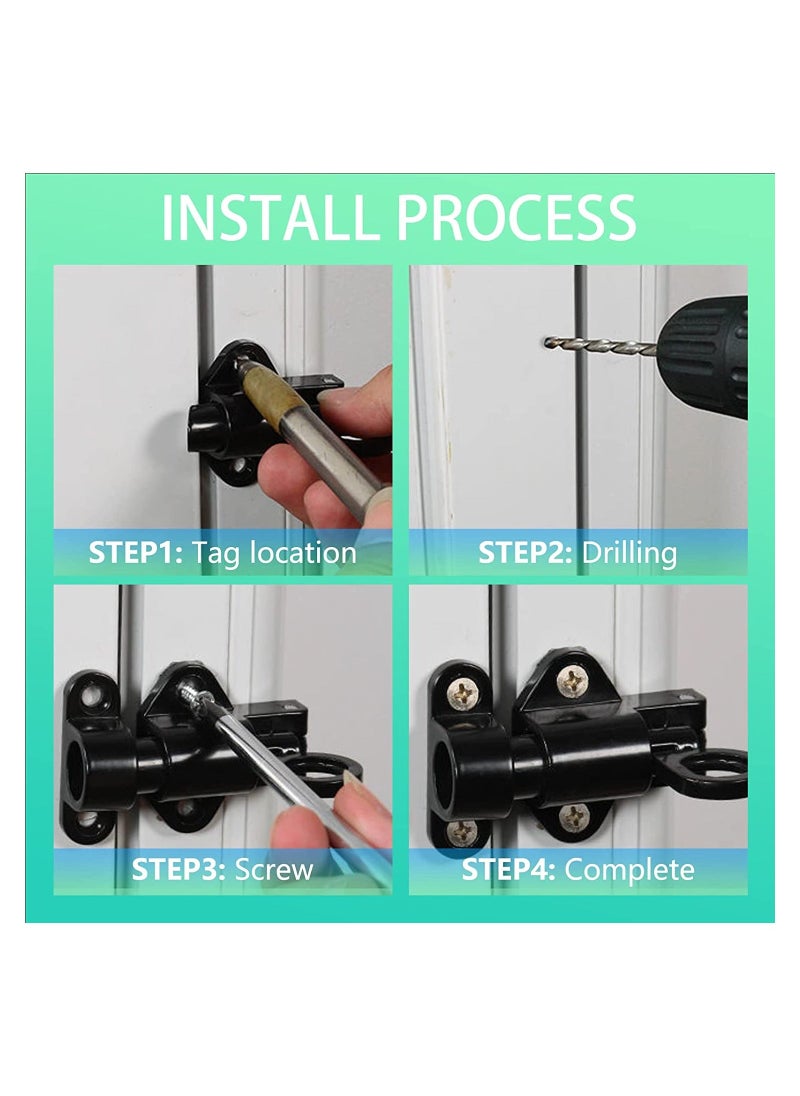 INSTALL PROCESS

STEP1: Tag location

STEP2: Drilling

STEP3: Screw

STEP4: Complete