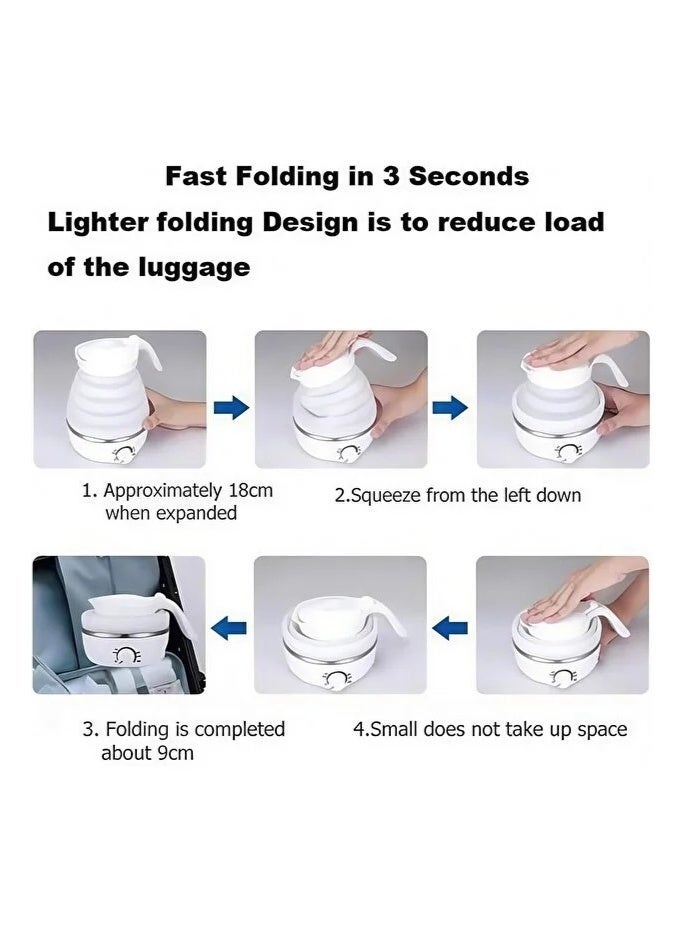 Fast Folding in 3 Seconds

Lighter folding Design is to reduce load of the luggage

1. Approximately 18cm when expanded

2.Squeeze from the left down

3. Folding is completed about 9cm

4.Small does not take up space