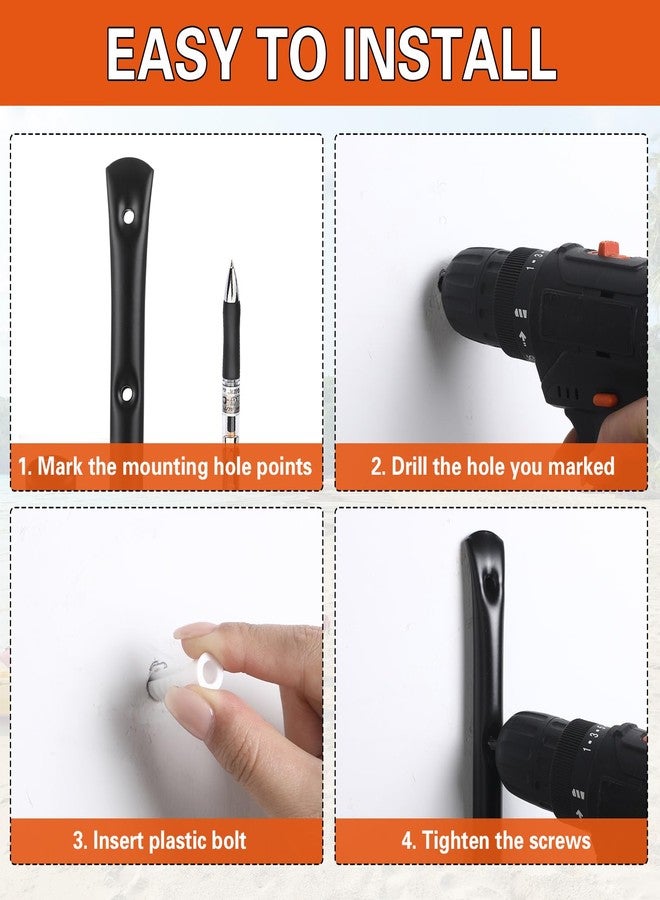 EASY TO INSTALL

1. Mark the mounting hole points

2. Drill the hole you marked

3. Insert plastic bolt

4. Tighten the screws