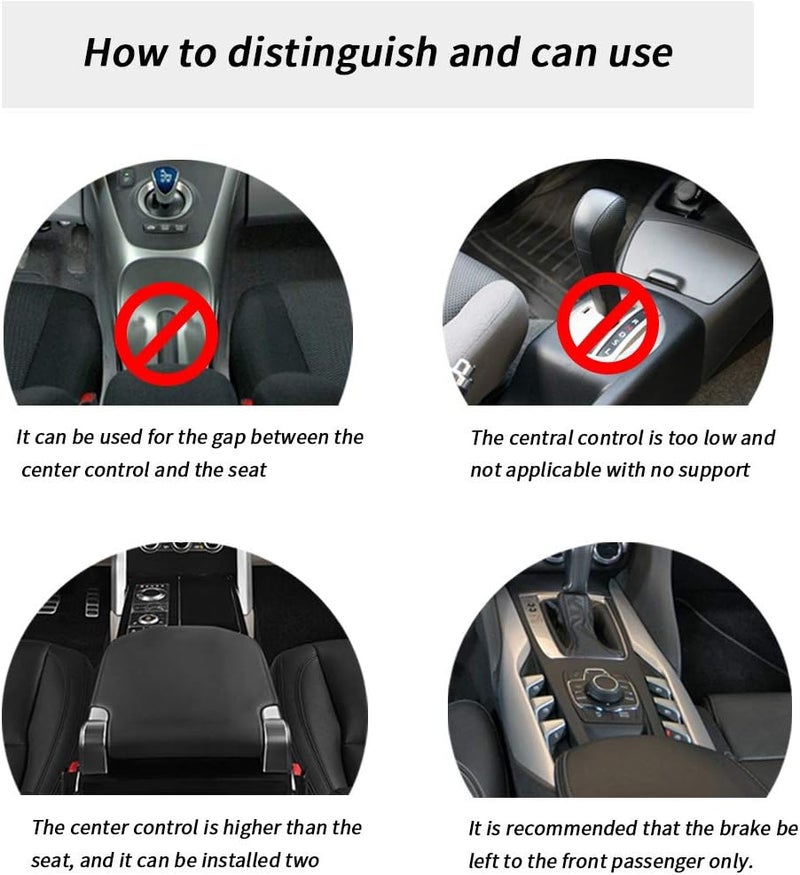 How to distinguish and can use

It can be used for the gap between the center control and the seat

The central control is too low and not applicable with no support

The center control is higher than the seat, and it can be installed two

It is recommended that the brake be left to the front passenger only.