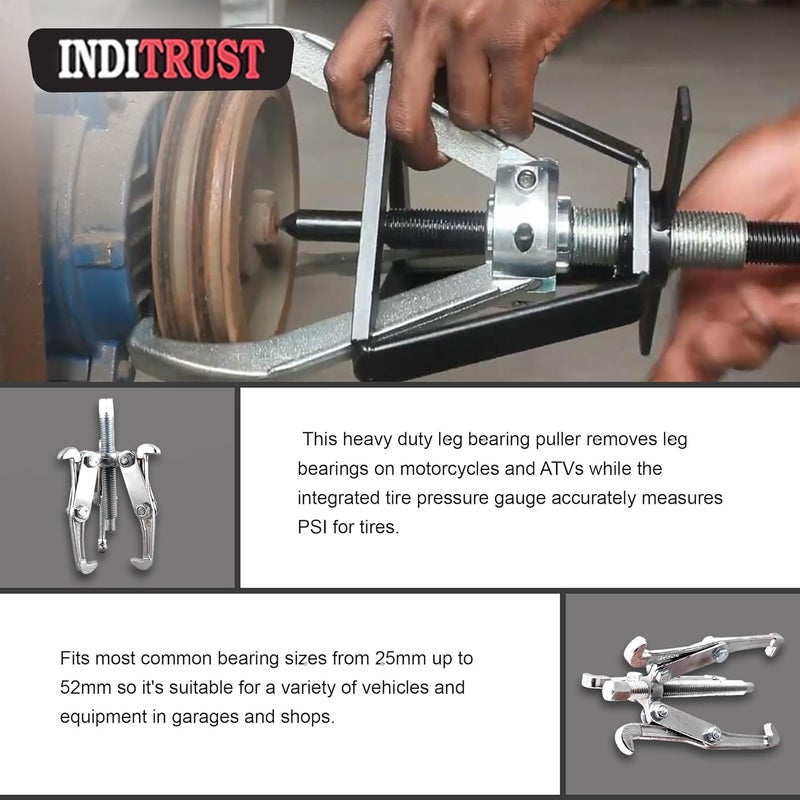 INDITRUST

This heavy duty leg bearing puller removes leg bearings on motorcycles and ATVs while the integrated tire pressure gauge accurately measures PSI for tires.

Fits most common bearing sizes from 25mm up to 52mm so it's suitable for a variety of vehicles and equipment in garages and shops.