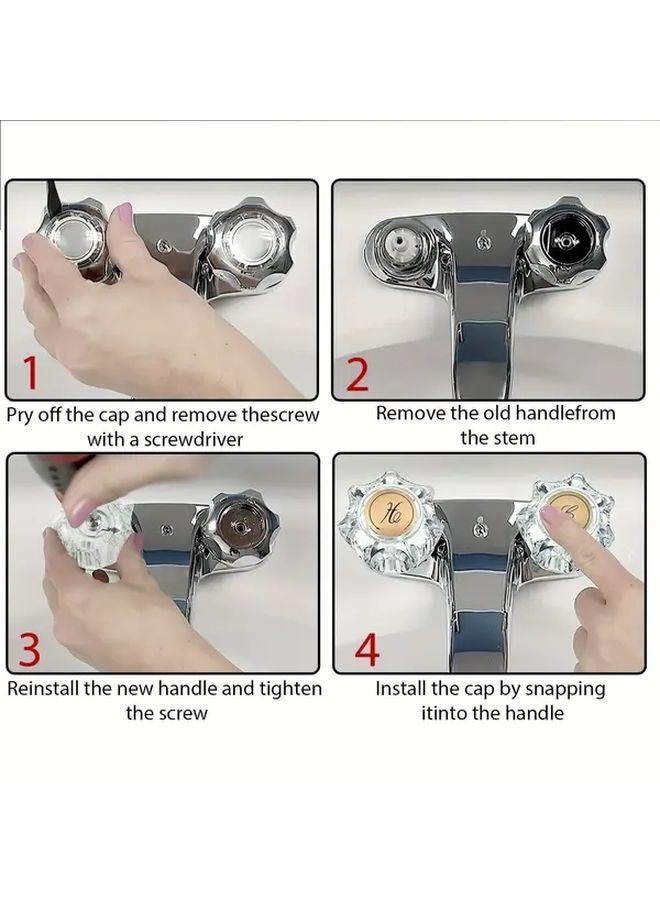 1

Pry off the cap and remove thescrew with a screwdriver

2

Remove the old handlefrom the stem

3

Reinstall the new handle and tighten the screw

H

4

Install the cap by snapping itinto the handle