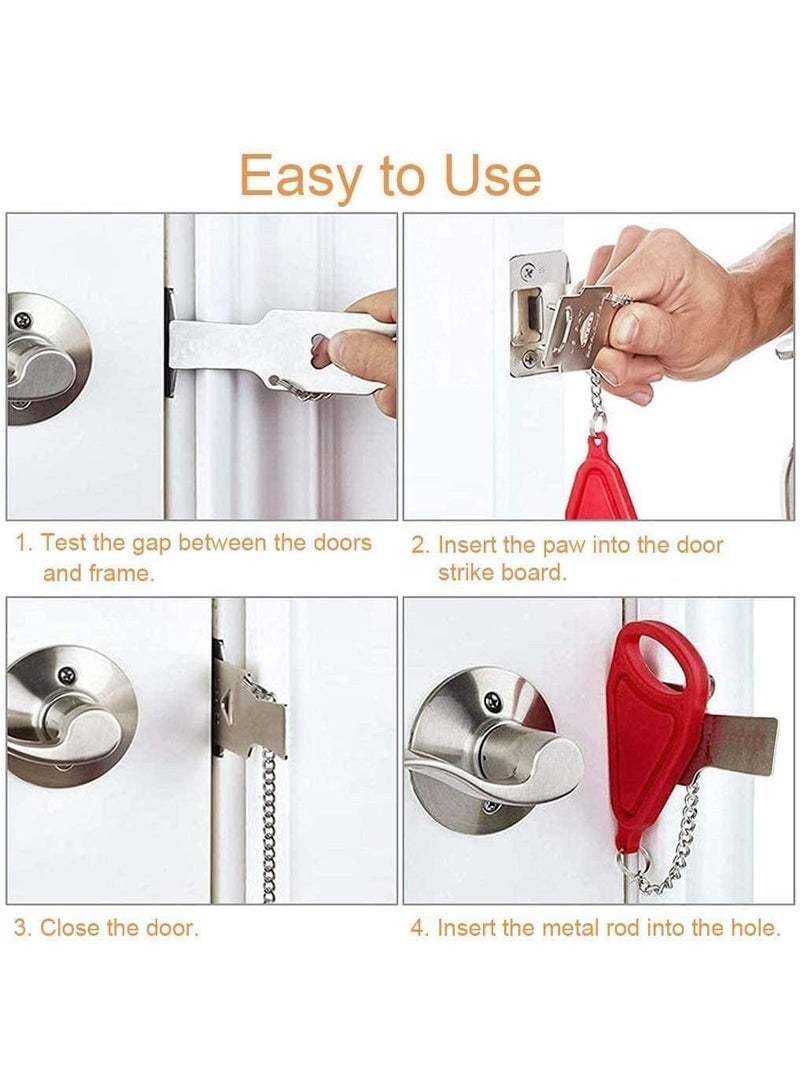 Easy to Use

1. Test the gap between the doors and frame.

2. Insert the paw into the door strike board.

3. Close the door.

4. Insert the metal rod into the hole.