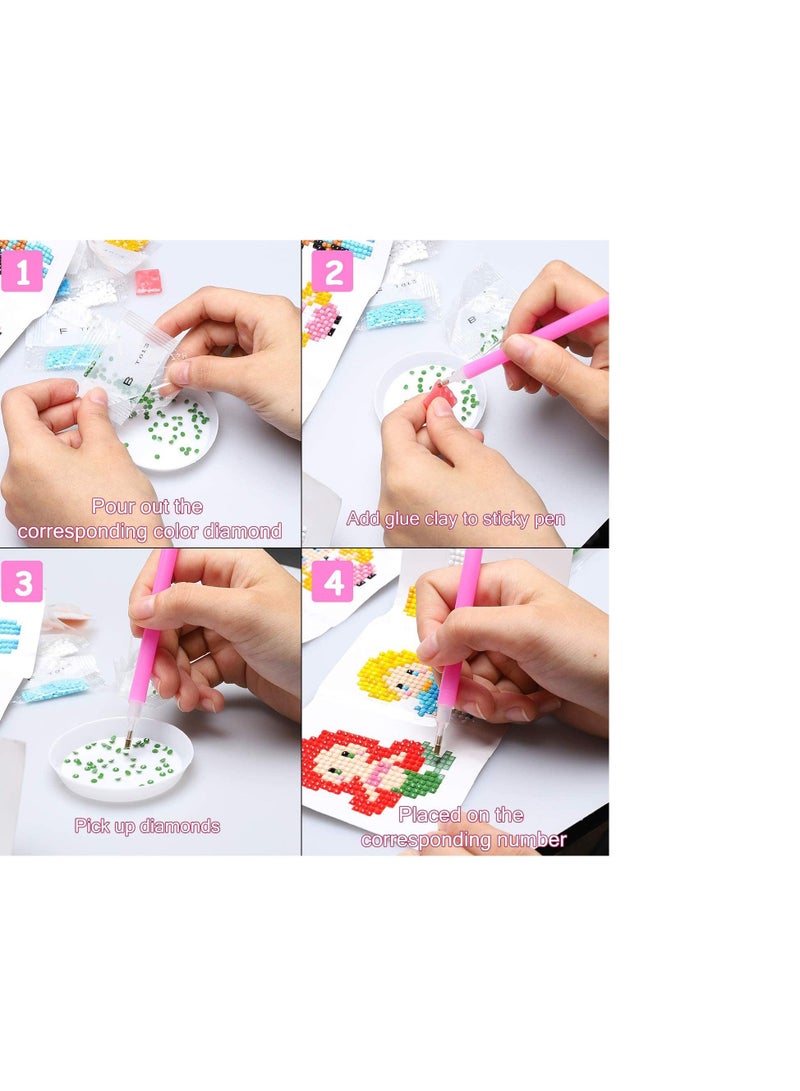 1

Pour out the corresponding color diamond

2

Add glue clay to sticky pen

3

Pick up diamonds

4

Placed on the corresponding number