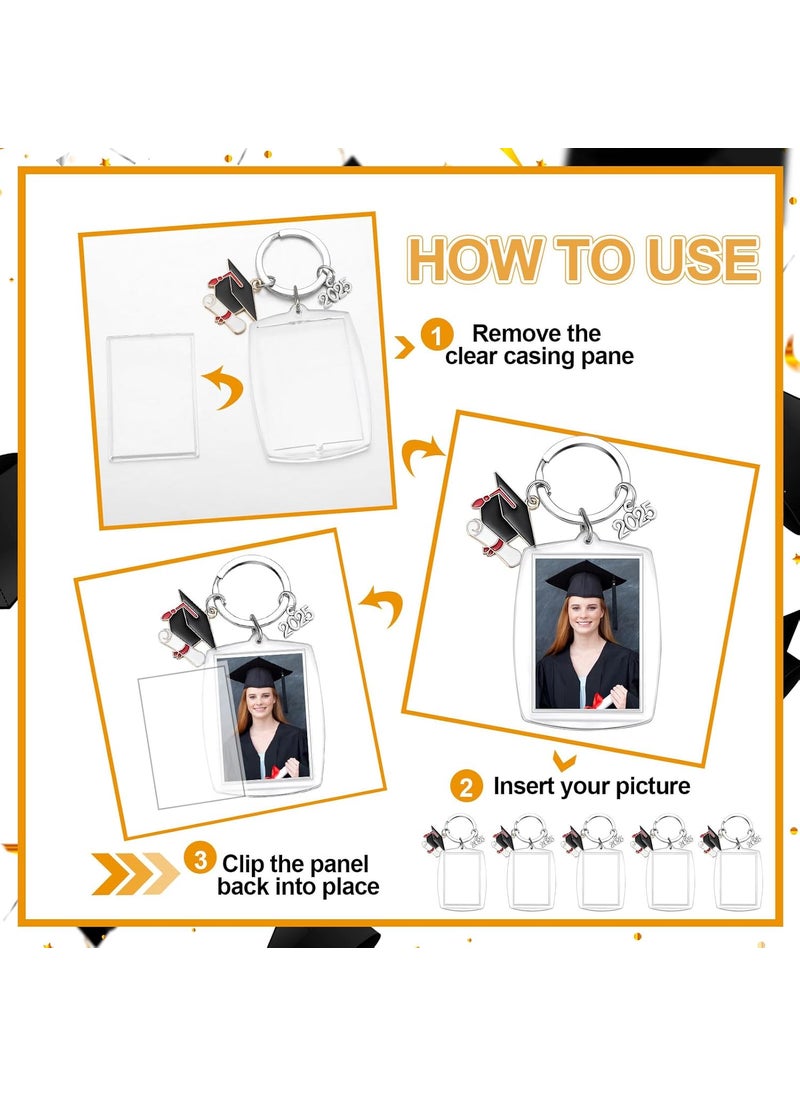 HOW TO USE

2025

1 Remove the clear casing pane

2025

2025

2 Insert your picture

3 Clip the panel back into place