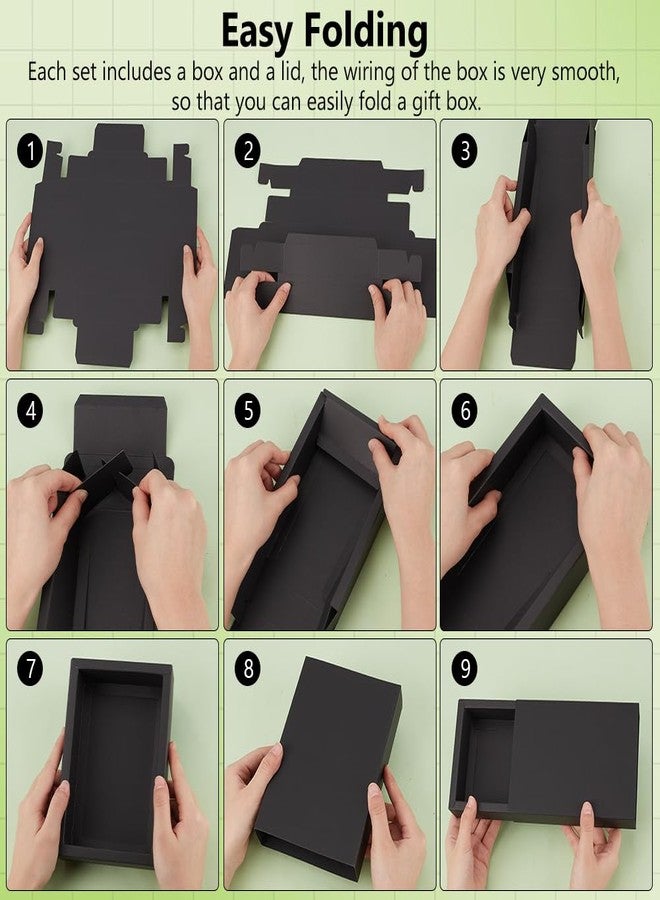 Easy Folding

Each set includes a box and a lid, the wiring of the box is very smooth, so that you can easily fold a gift box.

1

2

3

4

5

6

7

8

9