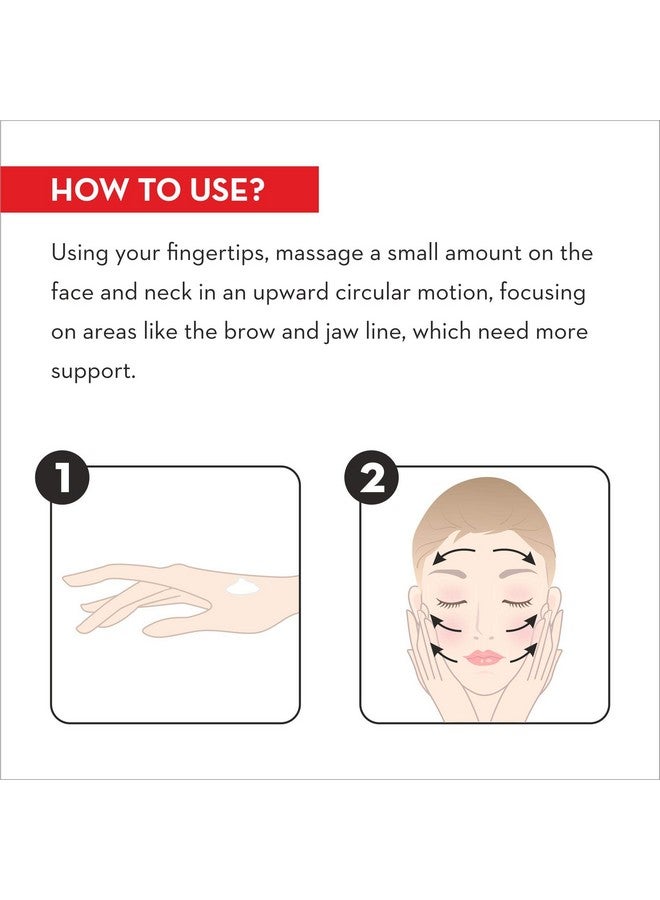 HOW TO USE?

Using your fingertips, massage a small amount on the face and neck in an upward circular motion, focusing on areas like the brow and jaw line, which need more support.

1

2