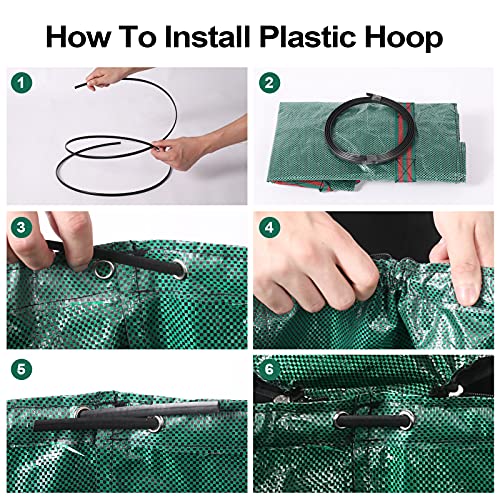 How To Install Plastic Hoop

1

2

3

4

5

6