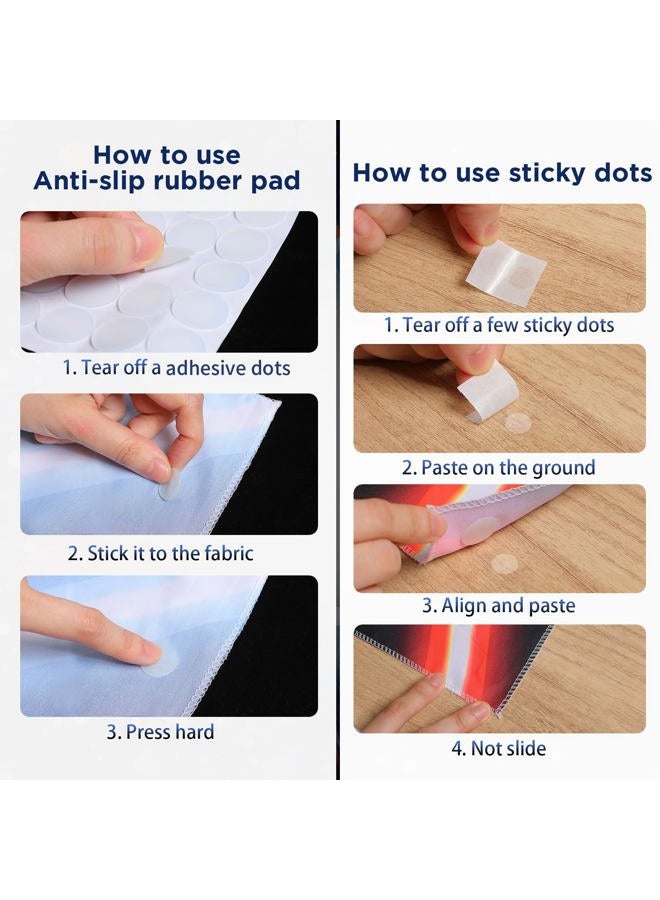 How to use
Anti-slip rubber pad

1. Tear off a adhesive dots

2. Stick it to the fabric

3. Press hard

How to use sticky dots

1. Tear off a few sticky dots

2. Paste on the ground

3. Align and paste

4. Not slide