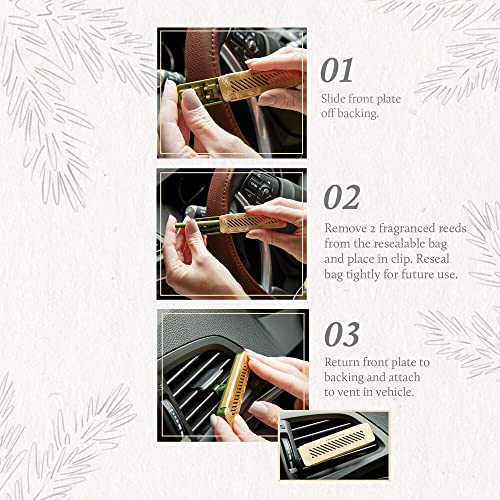 01
Slide front plate off backing.

02
Remove 2 fragranced reeds from the resealable bag and place in clip. Reseal bag tightly for future use.

03
Return front plate to backing and attach to vent in vehicle.