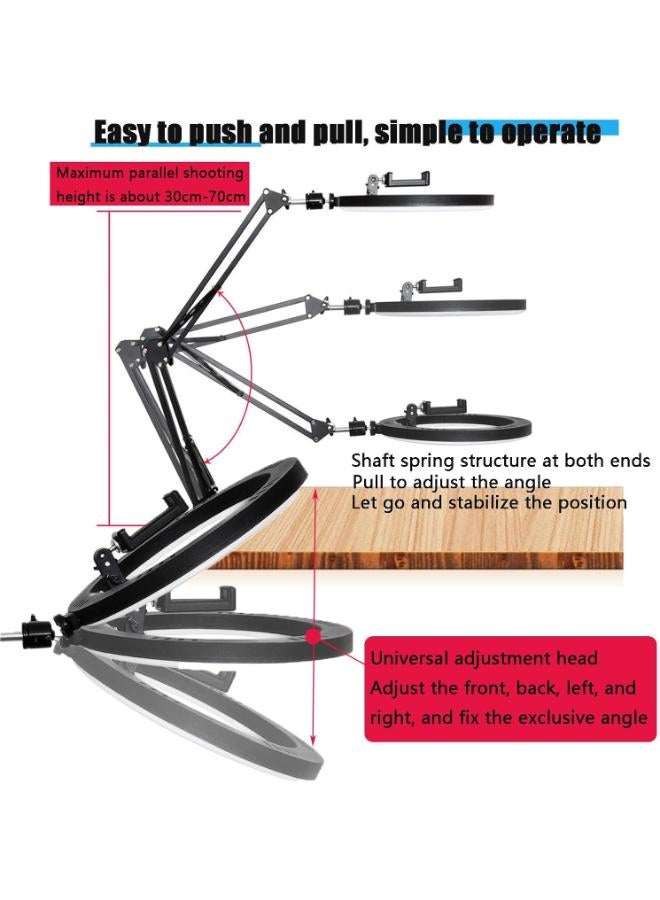 Easy to push and pull, simple to operate

Maximum parallel shooting height is about 30cm-70cm

Shaft spring structure at both ends
Pull to adjust the angle
Let go and stabilize the position

Universal adjustment head
Adjust the front, back, left, and right, and fix the exclusive angle