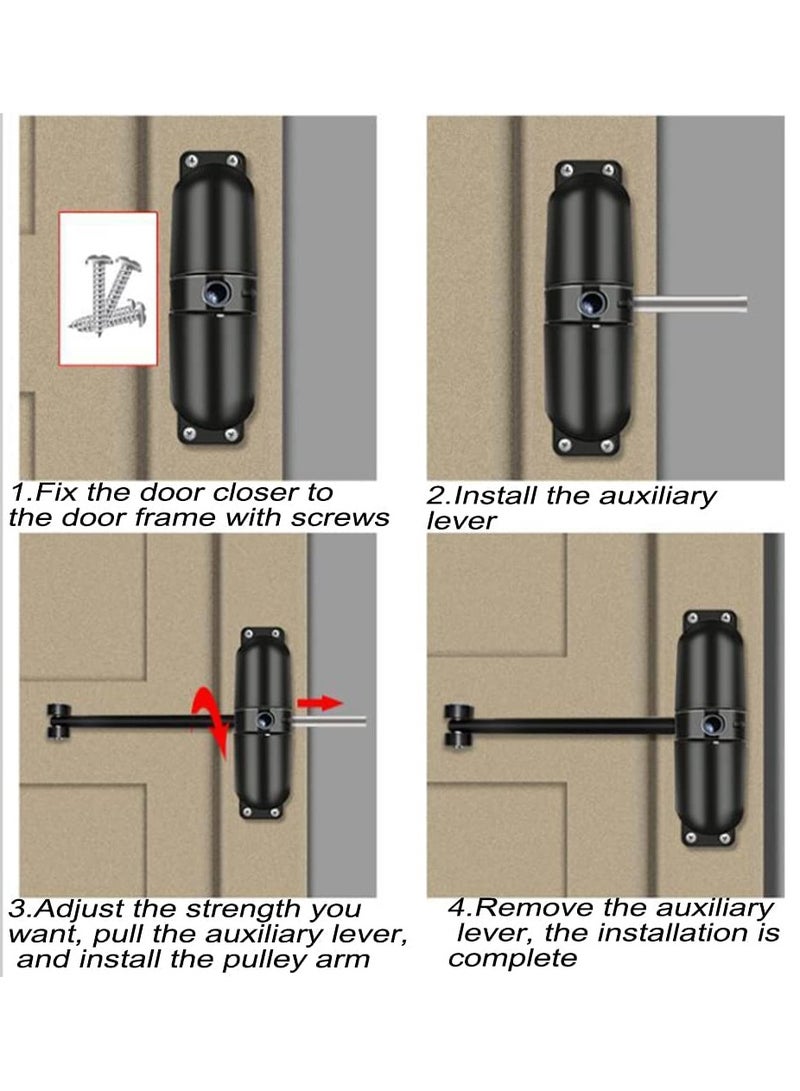 1.Fix the door closer to the door frame with screws

2.Install the auxiliary lever

3.Adjust the strength you want, pull the auxiliary lever, and install the pulley arm

4.Remove the auxiliary lever, the installation is complete