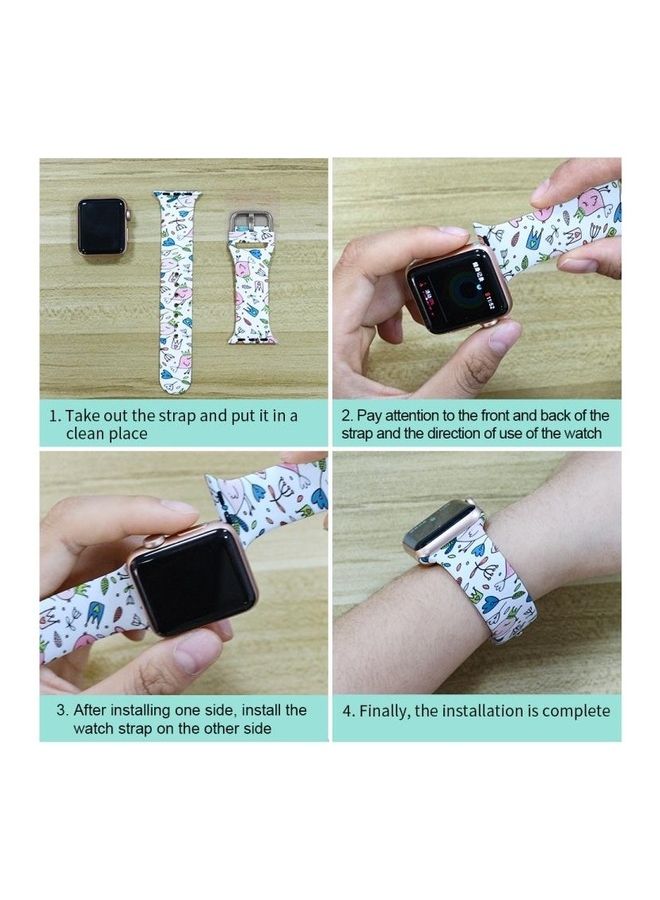 1. Take out the strap and put it in a clean place

2. Pay attention to the front and back of the strap and the direction of use of the watch

3. After installing one side, install the watch strap on the other side

4. Finally, the installation is complete