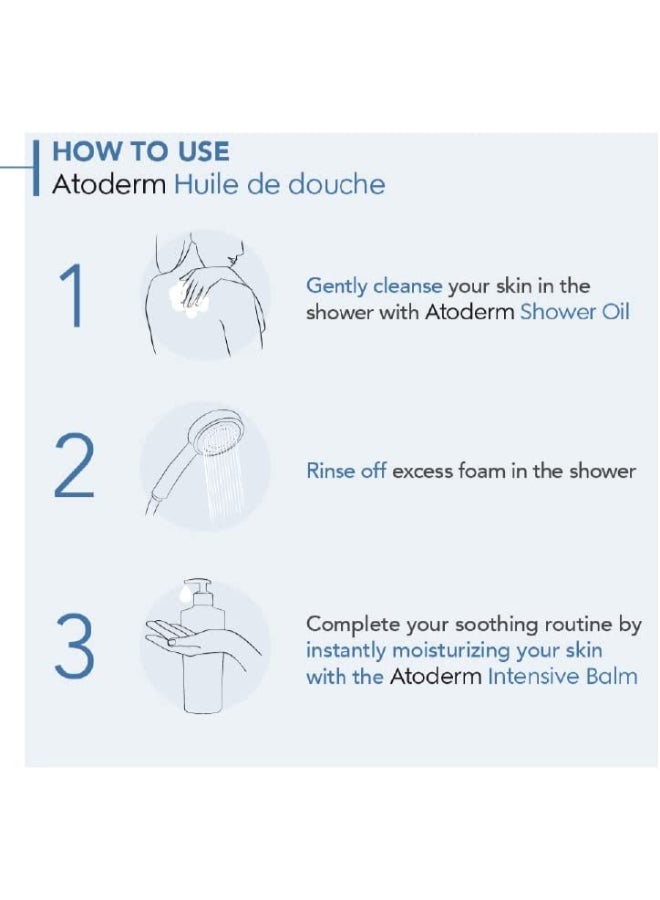 HOW TO USE
Atoderm Huile de douche

1

Gently cleanse your skin in the shower with Atoderm Shower Oil

2

Rinse off excess foam in the shower

3

Complete your soothing routine by instantly moisturizing your skin with the Atoderm Intensive Balm