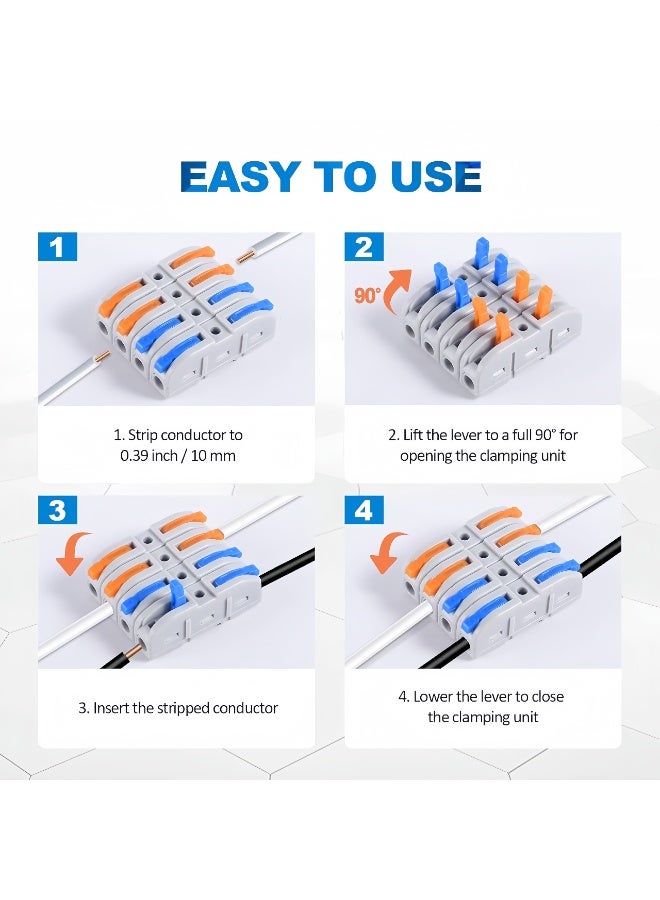 EASY TO USE

1

1. Strip conductor to 0.39 inch / 10 mm

2

90°

2. Lift the lever to a full 90° for opening the clamping unit

3

3. Insert the stripped conductor

4

4. Lower the lever to close the clamping unit