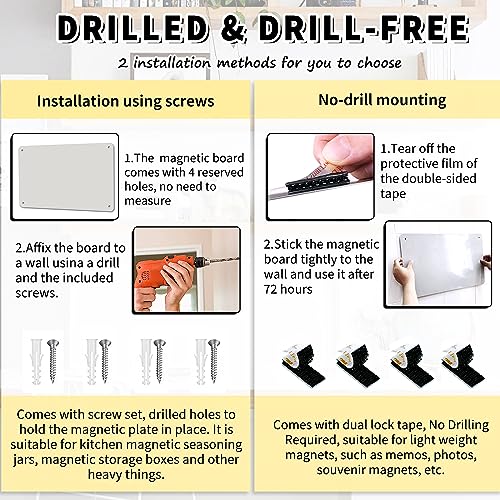 DRILLED & DRILL-FREE

2 installation methods for you to choose

Installation using screws

1.The magnetic board comes with 4 reserved holes, no need to measure

2.Affix the board to a wall usina a drill and the included screws.

Comes with screw set, drilled holes to hold the magnetic plate in place. It is suitable for kitchen magnetic seasoning jars, magnetic storage boxes and other heavy things.

No-drill mounting

1.Tear off the protective film of the double-sided tape

2.Stick the magnetic board tightly to the wall and use it after 72 hours

Comes with dual lock tape, No Drilling Required, suitable for light weight magnets, such as memos, photos, souvenir magnets, etc.