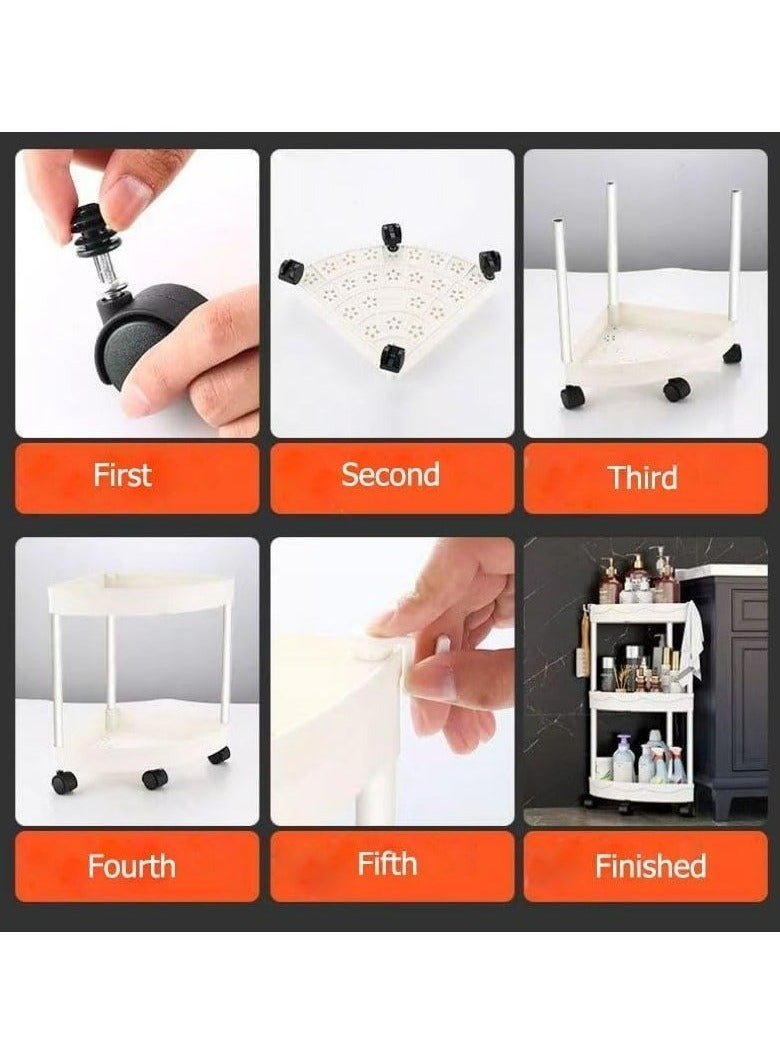 First

Second

Third

Fourth

Fifth

Finished