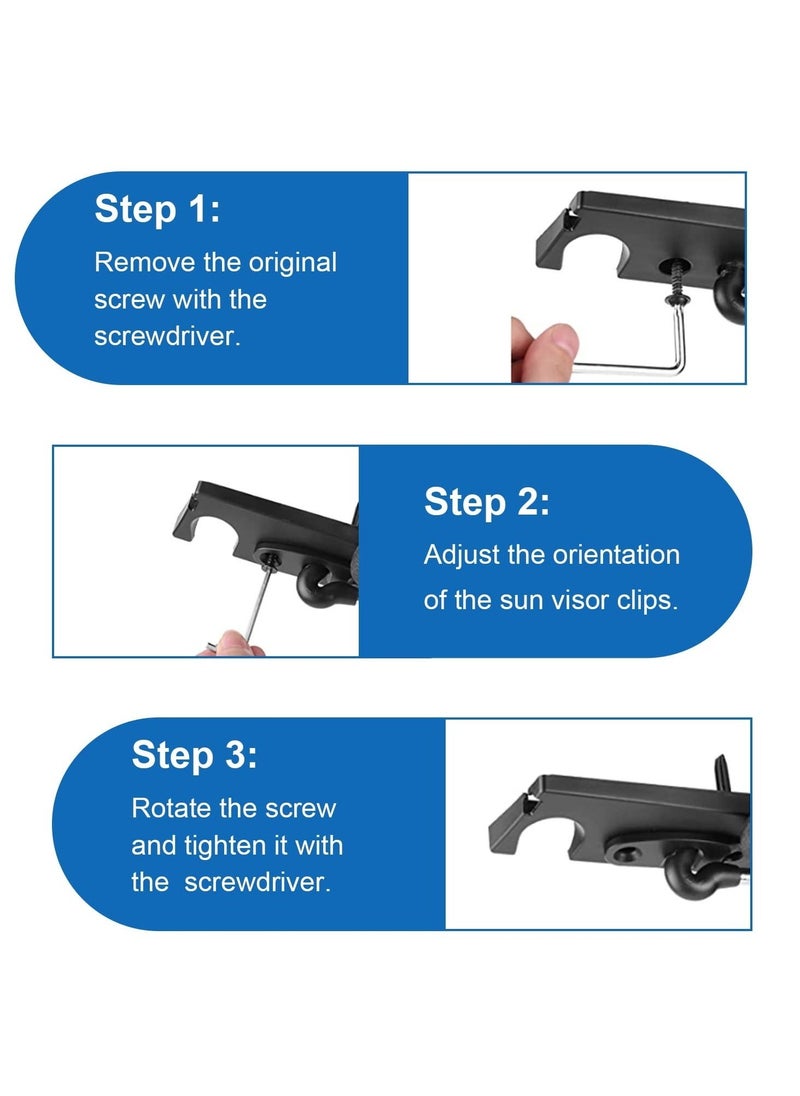 Step 1:
Remove the original screw with the screwdriver.

Step 2:
Adjust the orientation of the sun visor clips.

Step 3:
Rotate the screw and tighten it with the  screwdriver.