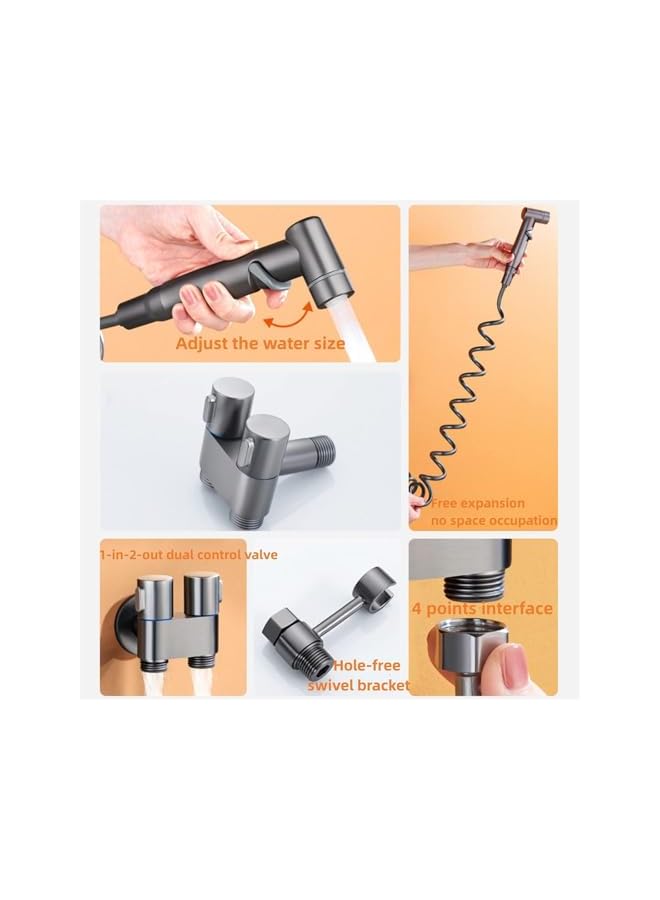 Adjust the water size

Free expansion
no space occupation

1-in-2-out dual control valve

Hole-free
swivel bracket

4 points interface