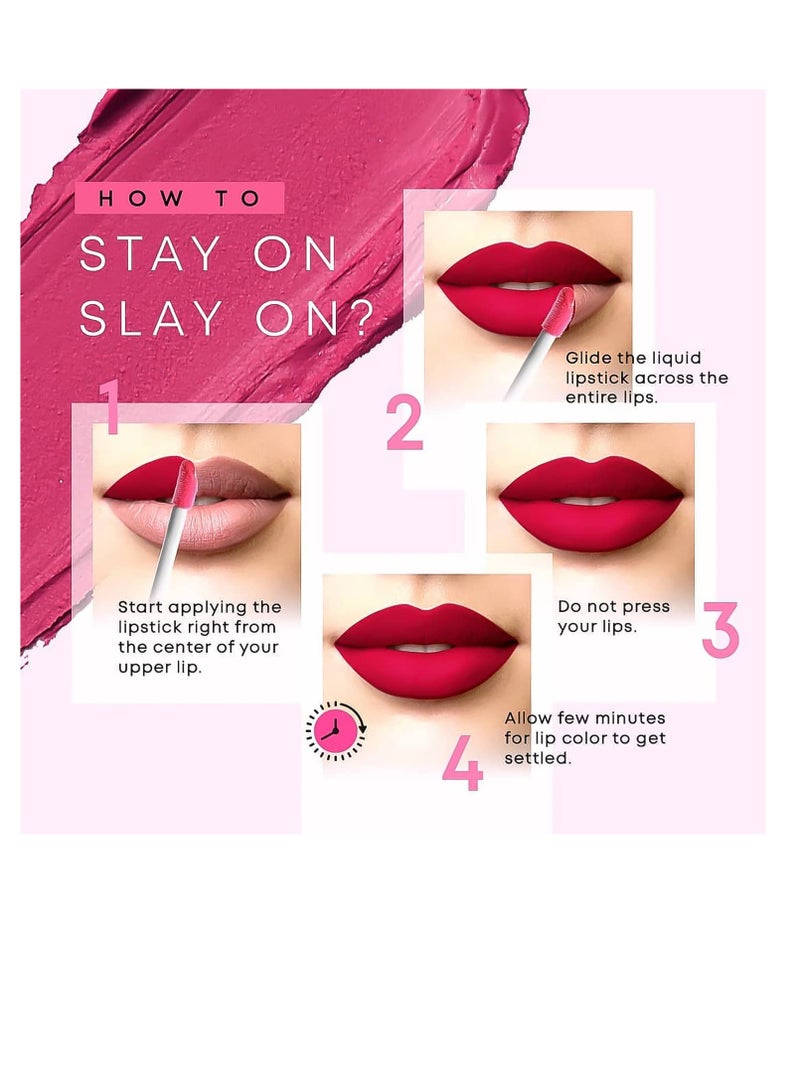 HOW TO
STAY ON
SLAY ON?

1
Start applying the lipstick right from the center of your upper lip.

2
Glide the liquid lipstick across the entire lips.

3
Do not press your lips.

4
Allow few minutes for lip color to get settled.