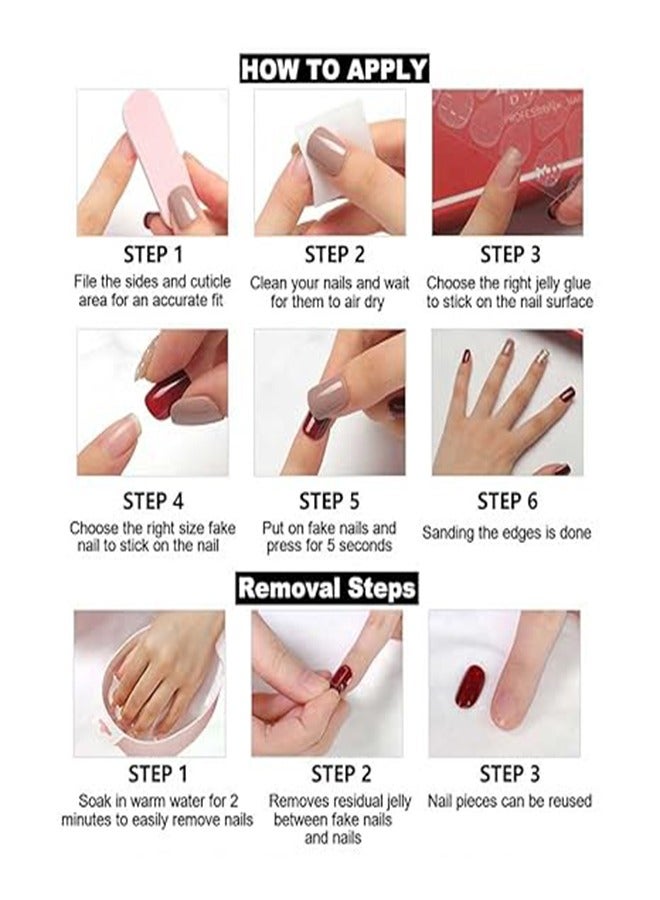 HOW TO APPLY

STEP 1
File the sides and cuticle area for an accurate fit

STEP 2
Clean your nails and wait for them to air dry

STEP 3
Choose the right jelly glue to stick on the nail surface

STEP 4
Choose the right size fake nail to stick on the nail

STEP 5
Put on fake nails and press for 5 seconds

STEP 6
Sanding the edges is done

Removal Steps

STEP 1
Soak in warm water for 2 minutes to easily remove nails

STEP 2
Removes residual jelly between fake nails and nails

STEP 3
Nail pieces can be reused