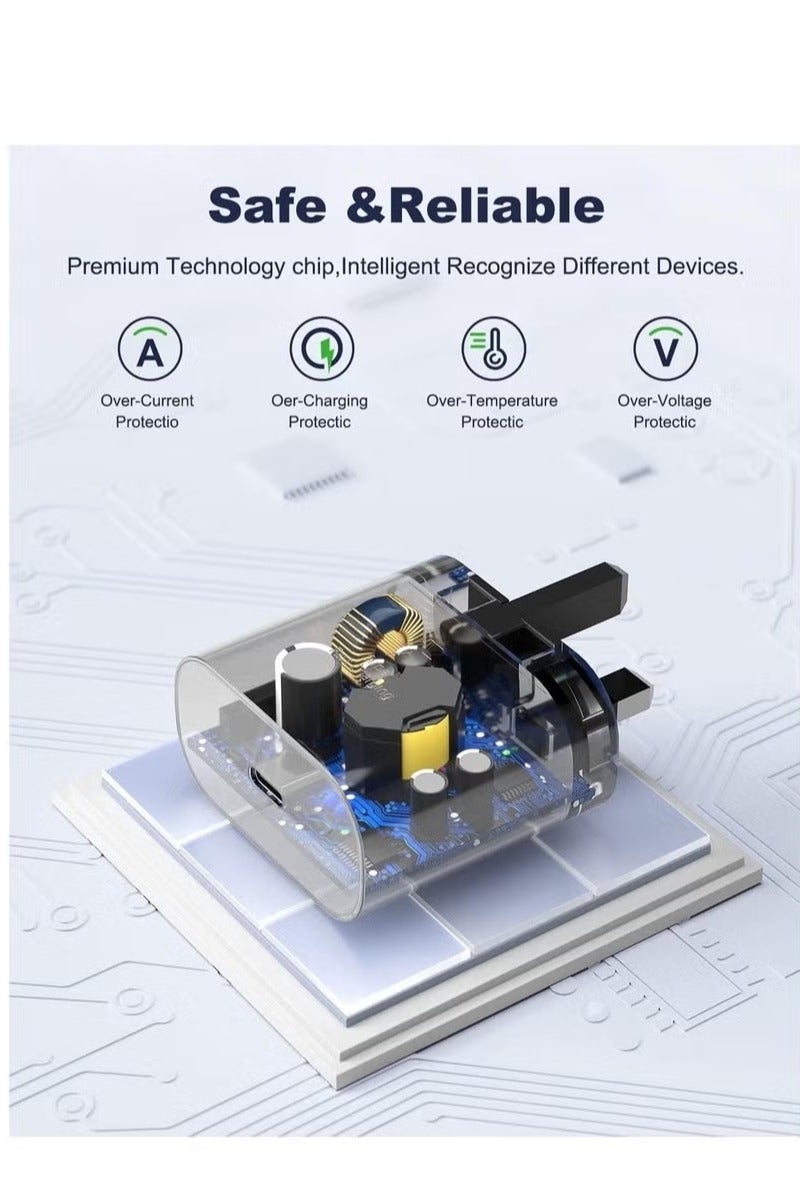 Safe &Reliable

Premium Technology chip,Intelligent Recognize Different Devices.

A
Over-Current Protectio

Oer-Charging Protectic

Over-Temperature Protectic

V
Over-Voltage Protectic