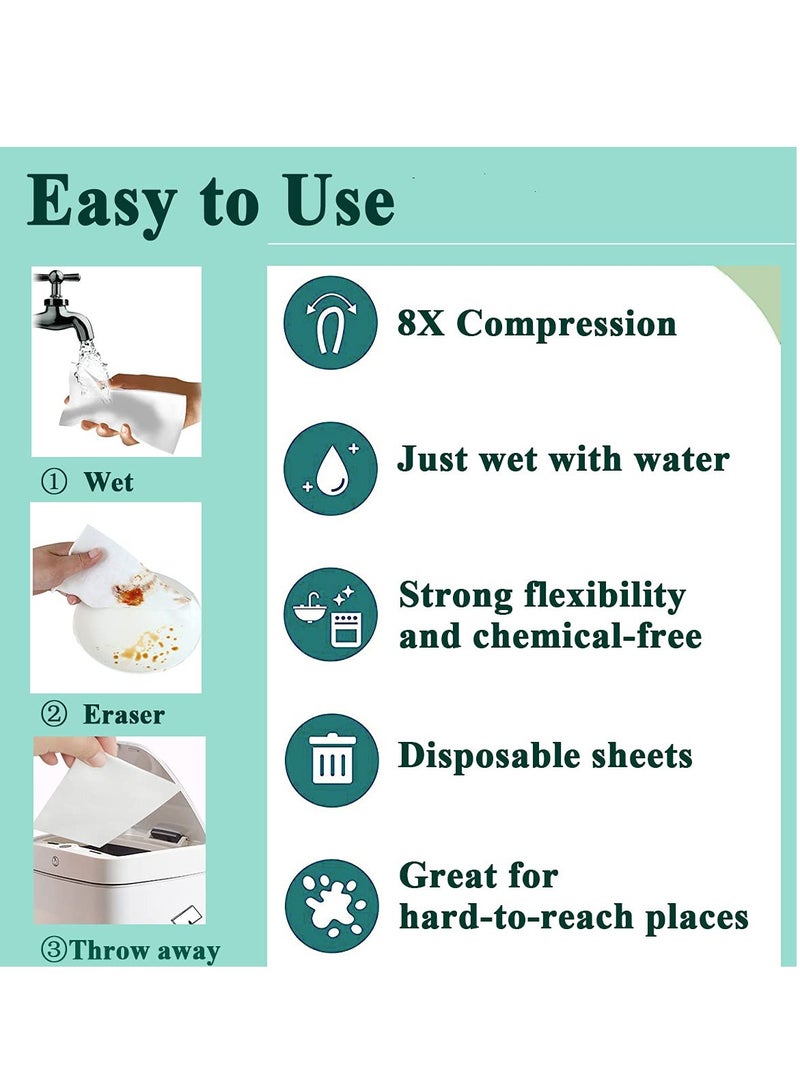 Easy to Use

① Wet

② Eraser

③Throw away

8X Compression

Just wet with water

Strong flexibility and chemical-free

Disposable sheets

Great for hard-to-reach places