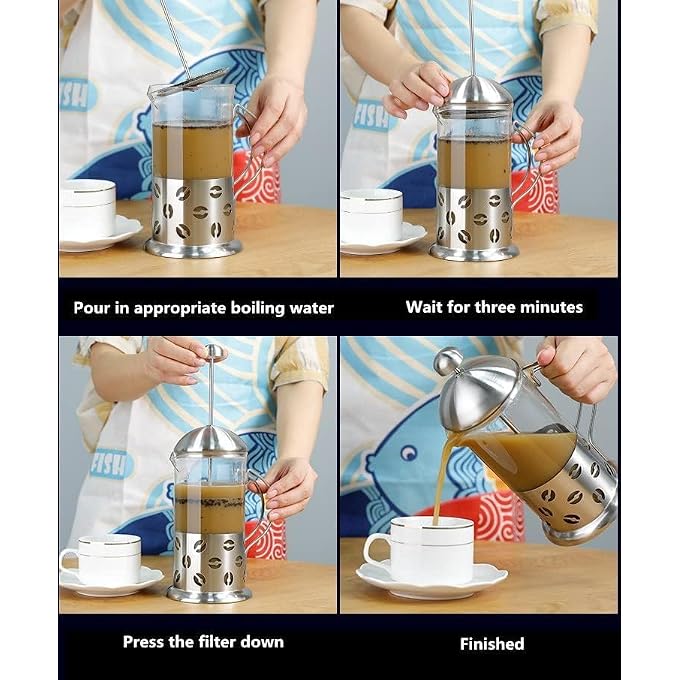 FISH

FISH

Pour in appropriate boiling water

Wait for three minutes

FISH

Press the filter down

Finished