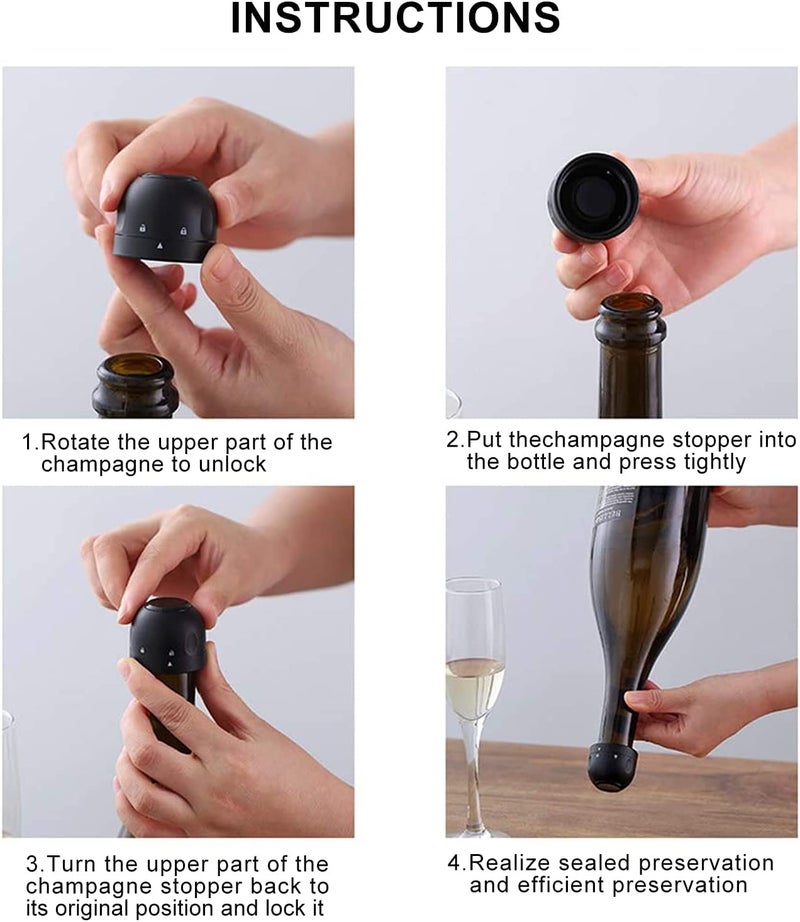 INSTRUCTIONS

1.Rotate the upper part of the champagne to unlock

2.Put thechampagne stopper into the bottle and press tightly

3.Turn the upper part of the champagne stopper back to its original position and lock it

4.Realize sealed preservation and efficient preservation