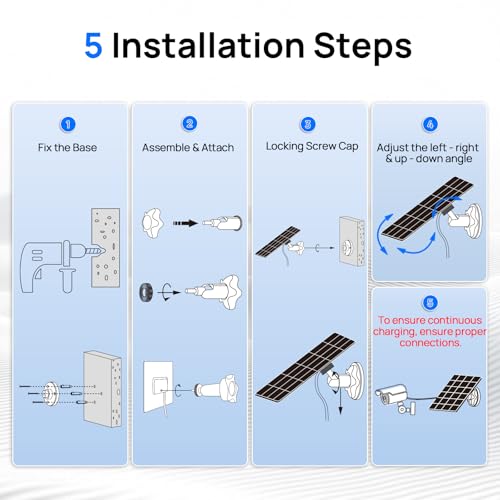 5 Installation Steps

1
Fix the Base

2
Assemble & Attach

3
Locking Screw Cap

4
Adjust the left - right & up - down angle

5
To ensure continuous charging, ensure proper connections.