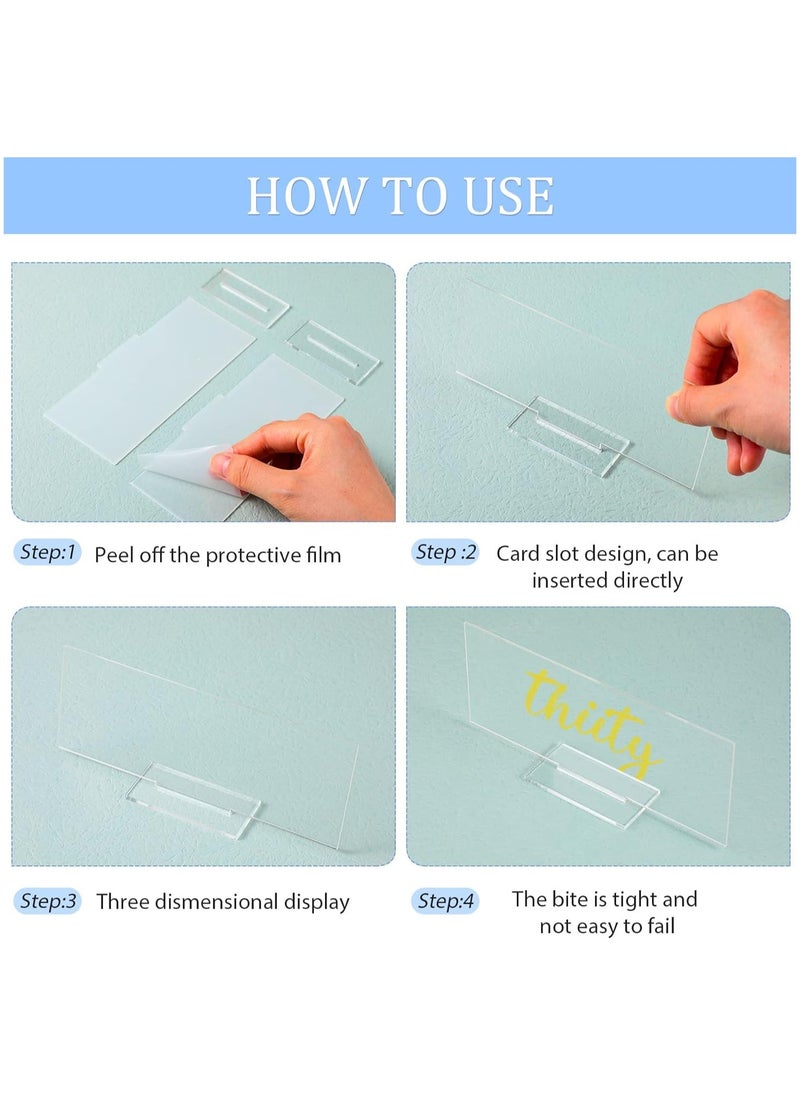 HOW TO USE

Step:1 Peel off the protective film

Step :2 Card slot design, can be inserted directly

Step:3 Three dismensional display

thiity

Step:4 The bite is tight and not easy to fail