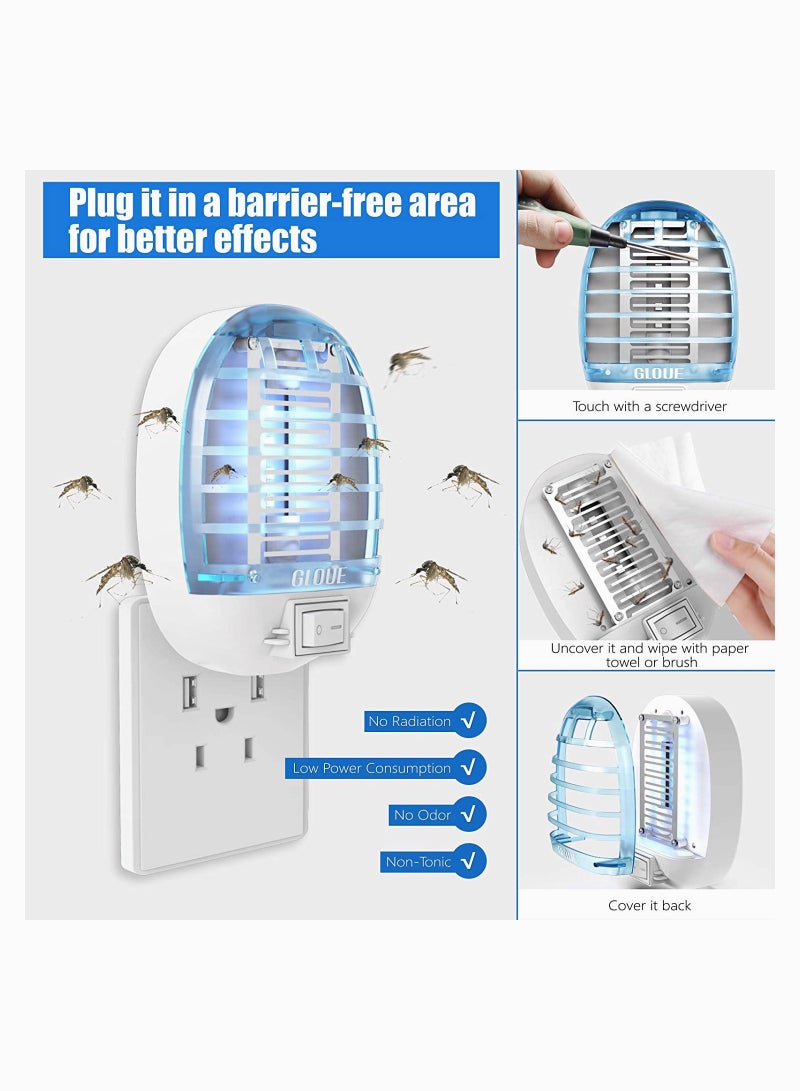 Plug it in a barrier-free area for better effects

GLOUE

No Radiation √

Low Power Consumption √

No Odor √

Non-Tonic √

GLOUE

Touch with a screwdriver

Uncover it and wipe with paper towel or brush

Cover it back