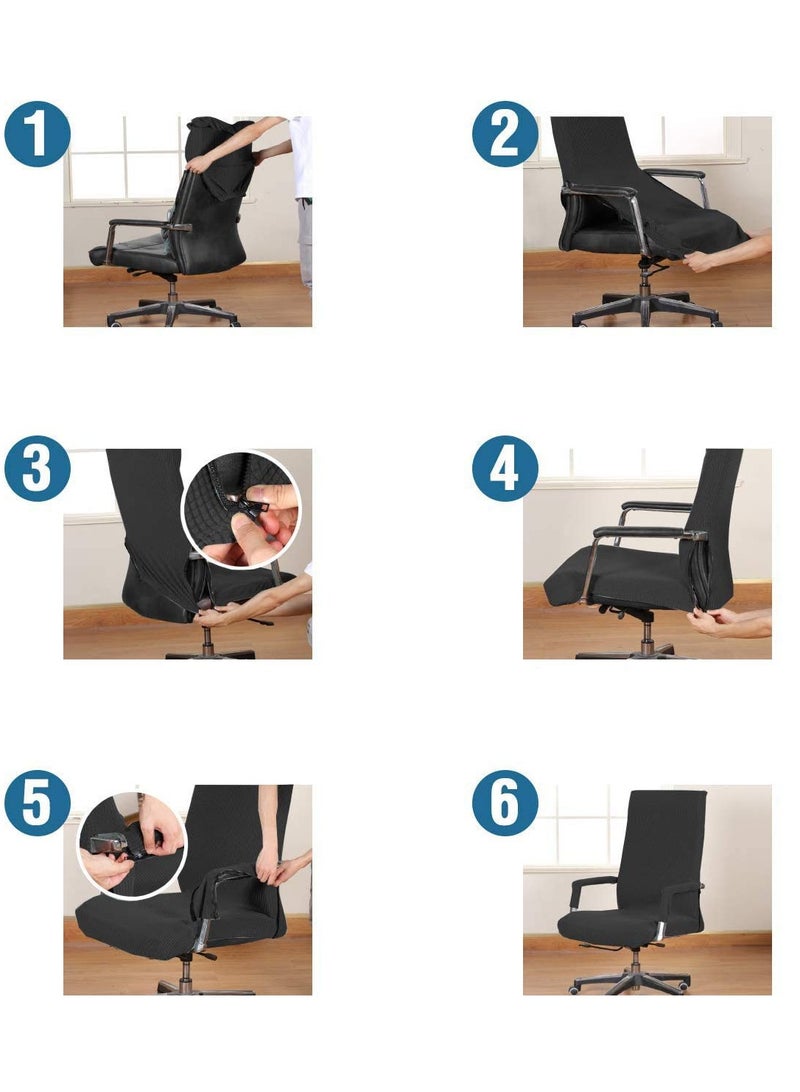 1

2

3

4

5

6