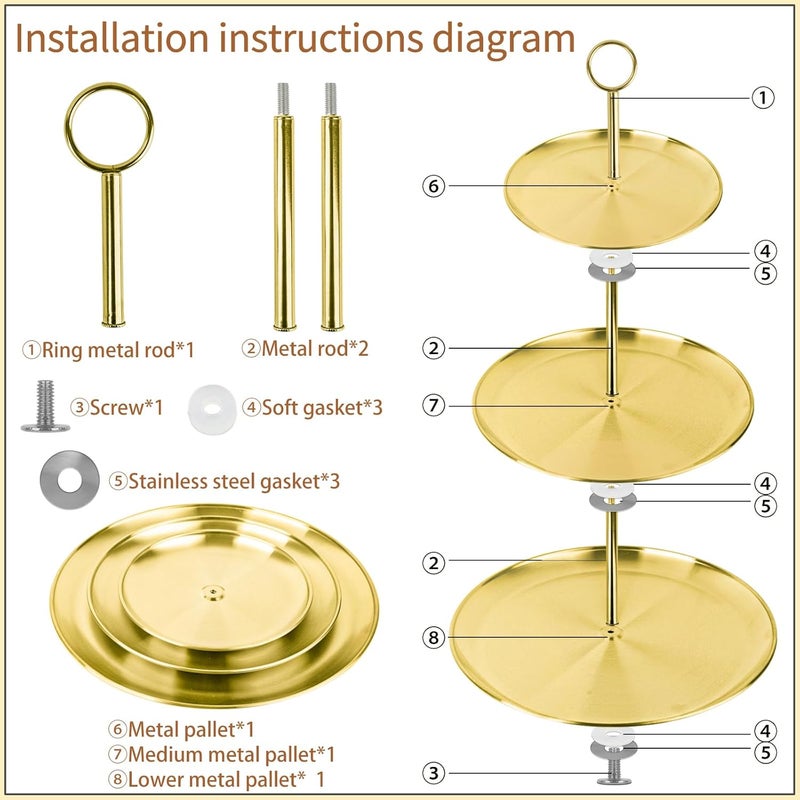 Installation instructions diagram

①Ring metal rod*1

②Metal rod*2

③Screw*1

④Soft gasket*3

⑤Stainless steel gasket*3

⑥Metal pallet*1
⑦Medium metal pallet*1
⑧Lower metal pallet* 1

①
⑥
④
⑤
②
⑦
④
⑤
②
⑧
④
⑤
③