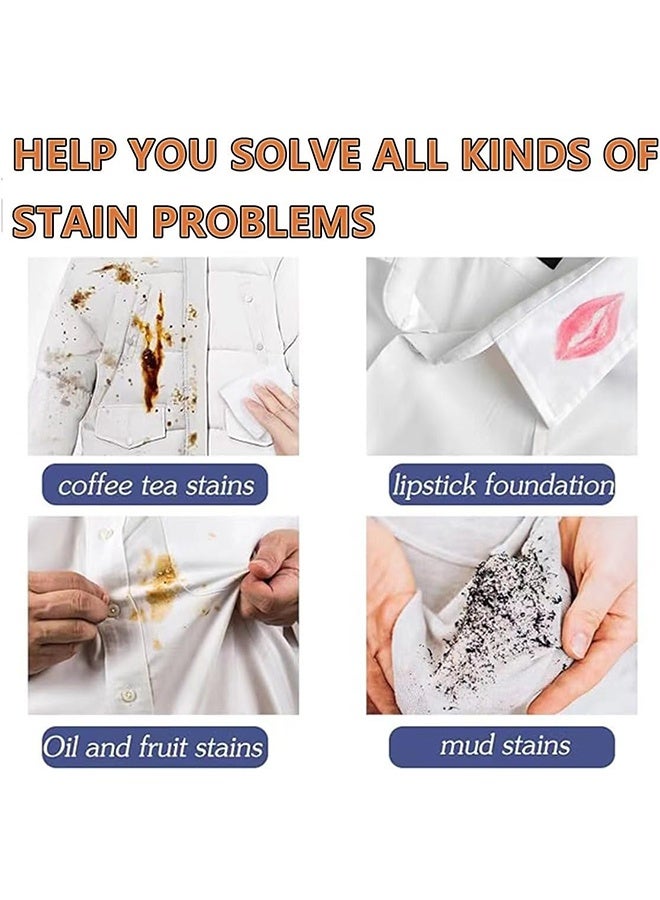 HELP YOU SOLVE ALL KINDS OF STAIN PROBLEMS

coffee tea stains

lipstick foundation

Oil and fruit stains

mud stains