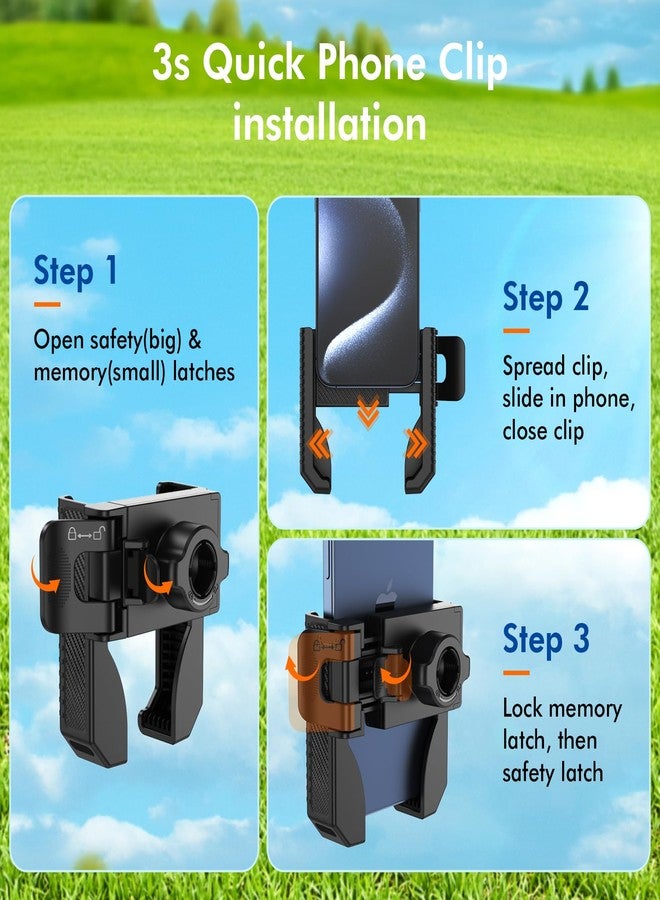 3s Quick Phone Clip installation

Step 1

Open safety(big) & memory(small) latches

Step 2

Spread clip, slide in phone, close clip

Step 3

Lock memory latch, then safety latch