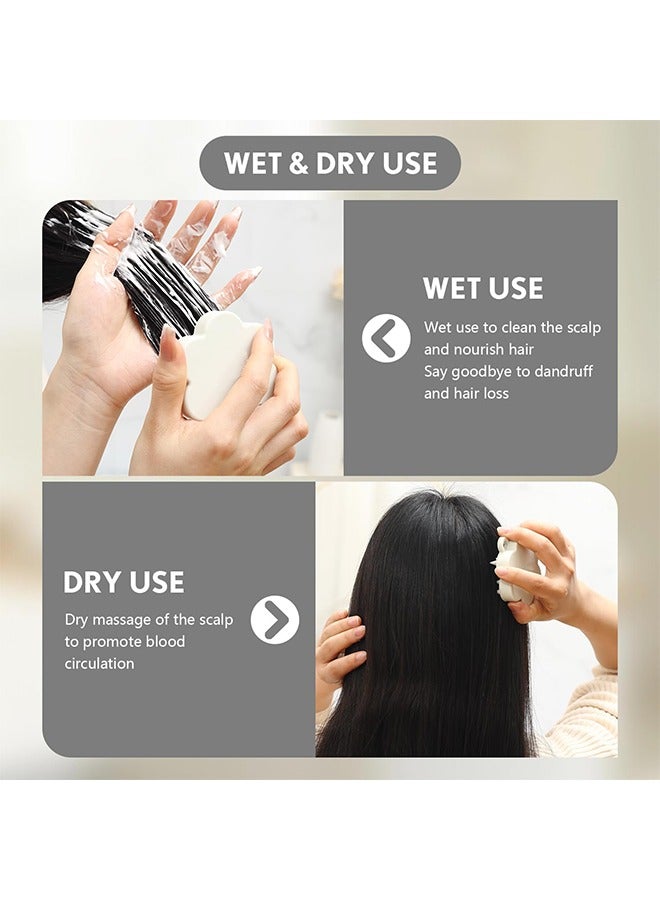 WET & DRY USE

WET USE

Wet use to clean the scalp and nourish hair
Say goodbye to dandruff and hair loss

DRY USE

Dry massage of the scalp to promote blood circulation