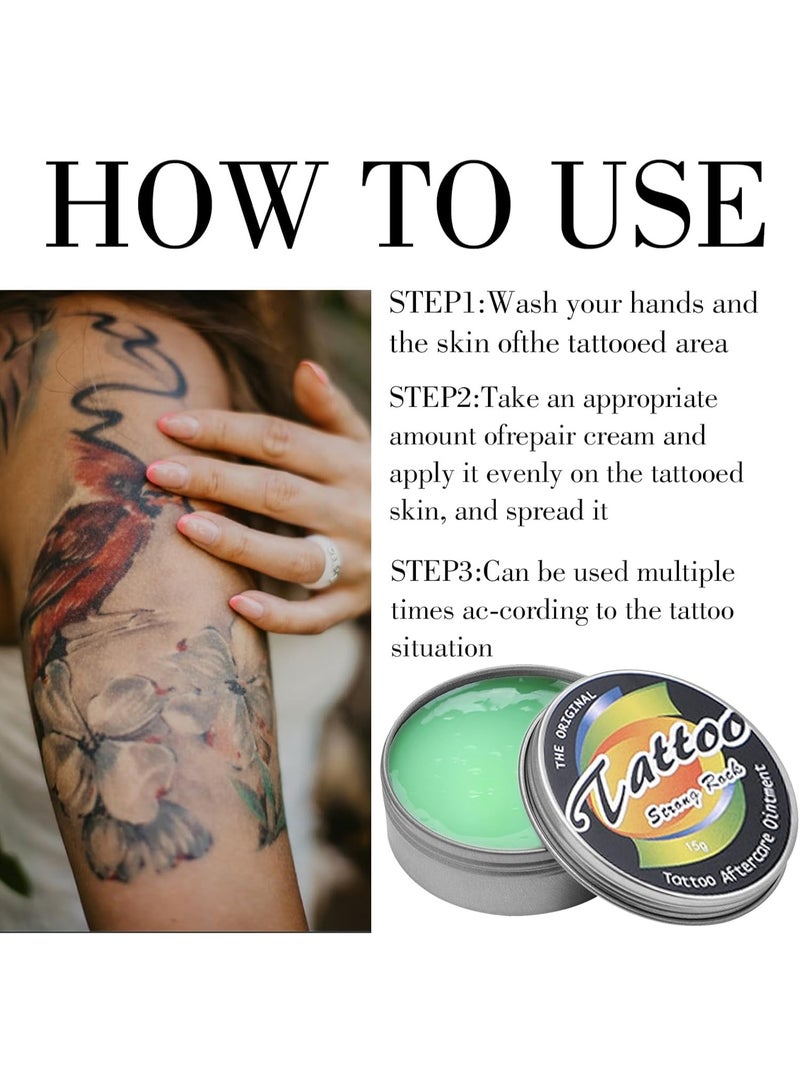 HOW TO USE

STEP1:Wash your hands and the skin ofthe tattooed area

STEP2:Take an appropriate amount ofrepair cream and apply it evenly on the tattooed skin, and spread it

STEP3:Can be used multiple times ac-cording to the tattoo situation

THE ORIGINAL
Tattoo
Strong Rock
15g
Tattoo Aftercare Ointment