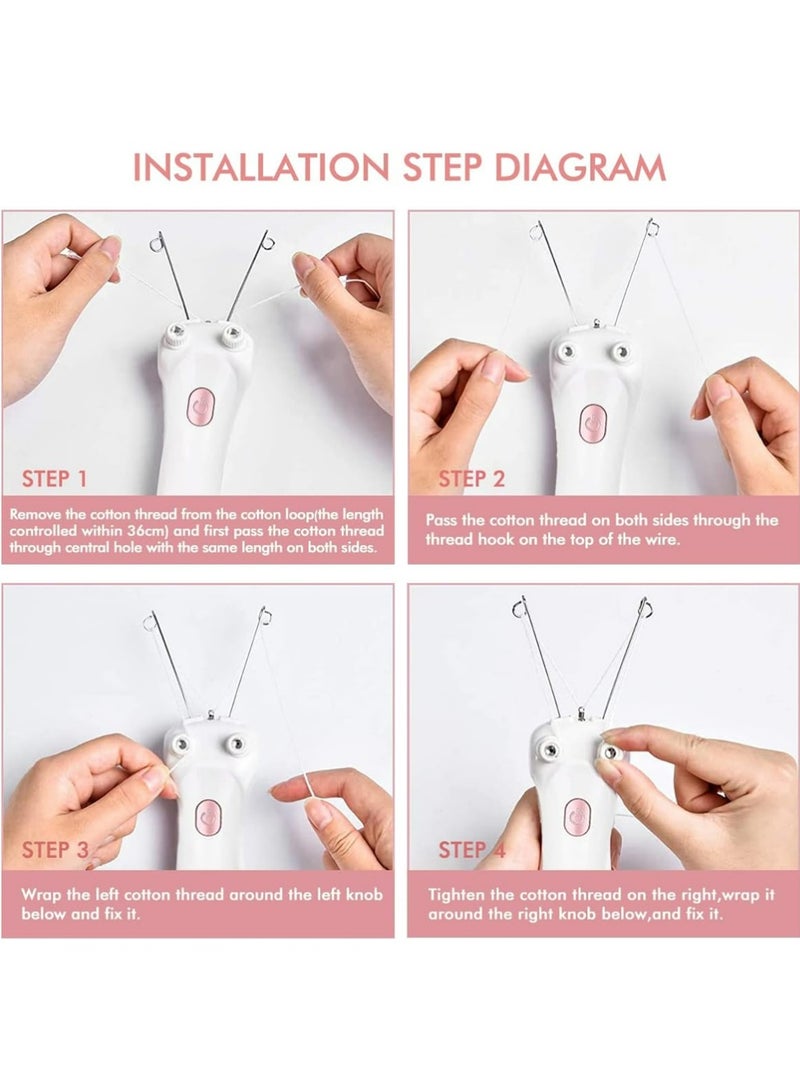 INSTALLATION STEP DIAGRAM

STEP 1

Remove the cotton thread from the cotton loop(the length controlled within 36cm) and first pass the cotton thread through central hole with the same length on both sides.

STEP 2

Pass the cotton thread on both sides through the thread hook on the top of the wire.

STEP 3

Wrap the left cotton thread around the left knob below and fix it.

STEP 4

Tighten the cotton thread on the right,wrap it around the right knob below,and fix it.